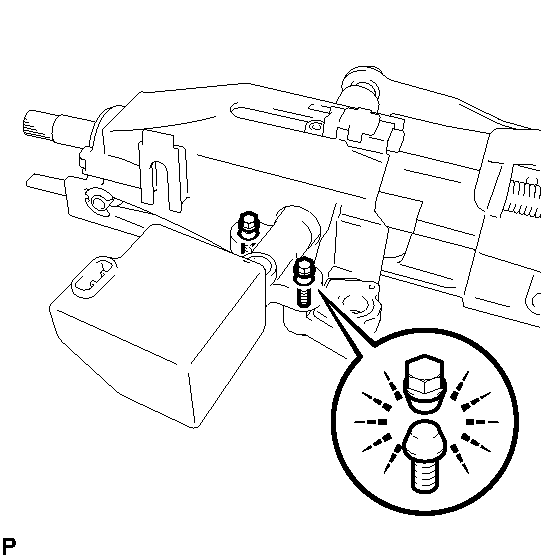 P