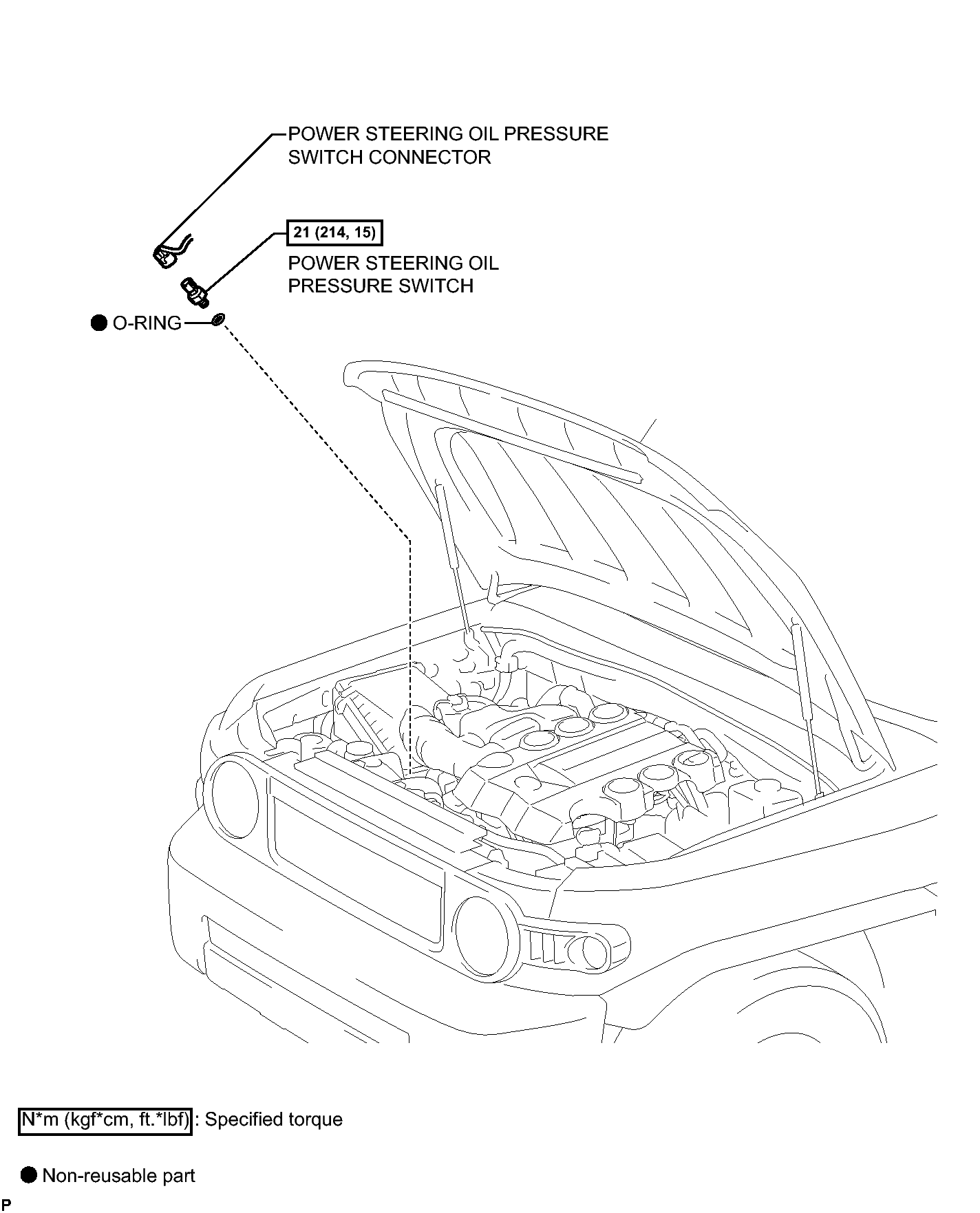 POWER STEERING OIL PRESSURE SWITCH CONNECTOR

21 (214, 15)

POWER STEERING OIL PRESSURE SWITCH

● O-RING

N*m (kgf*cm, ft.*lbf) : Specified torque

● Non-reusable part

P