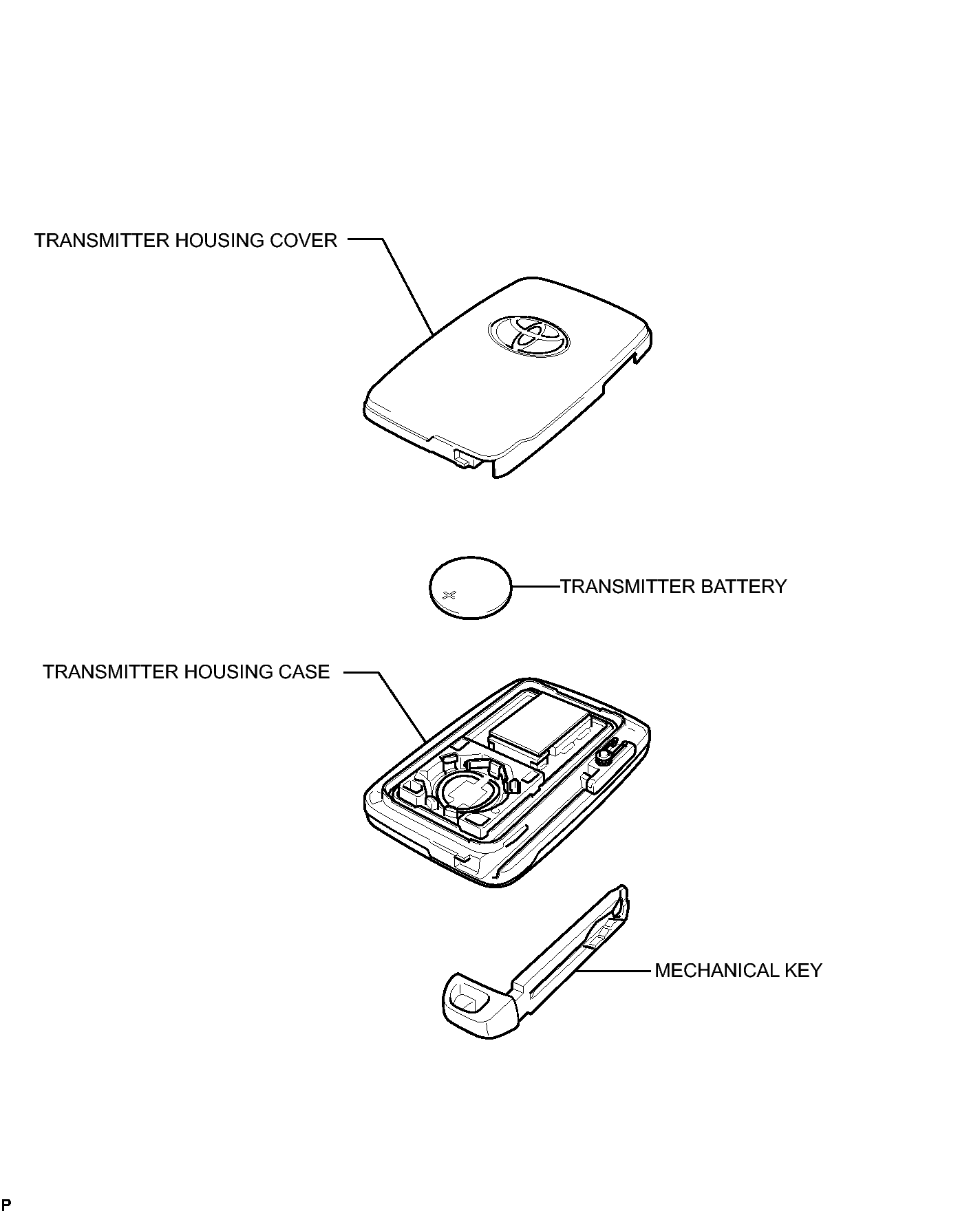 TRANSMITTER HOUSING COVER

TRANSMITTER BATTERY

TRANSMITTER HOUSING CASE

MECHANICAL KEY

P