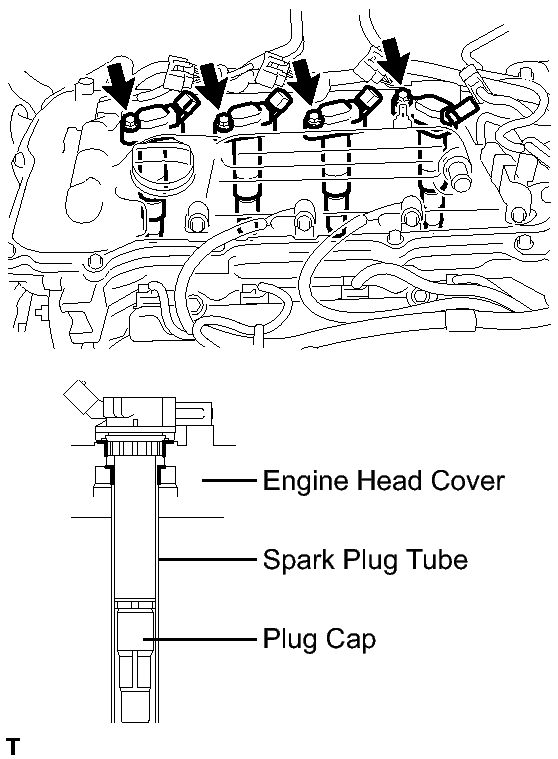 Engine Head Cover

Spark Plug Tube

Plug Cap

T