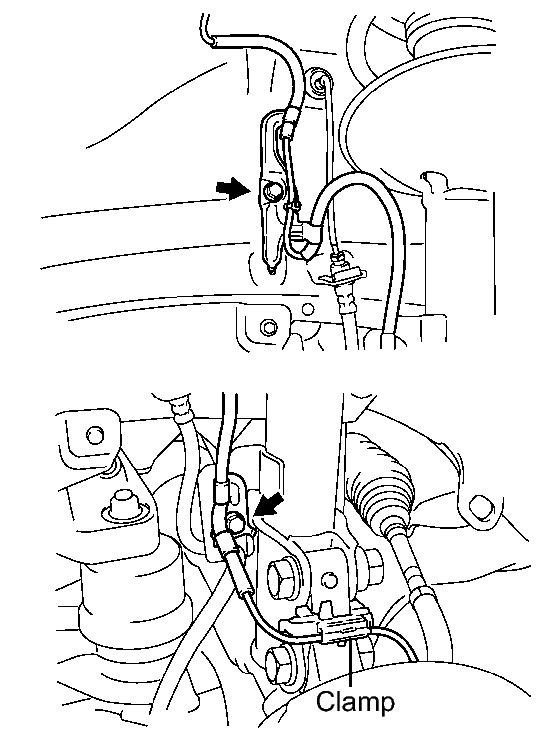 Clamp