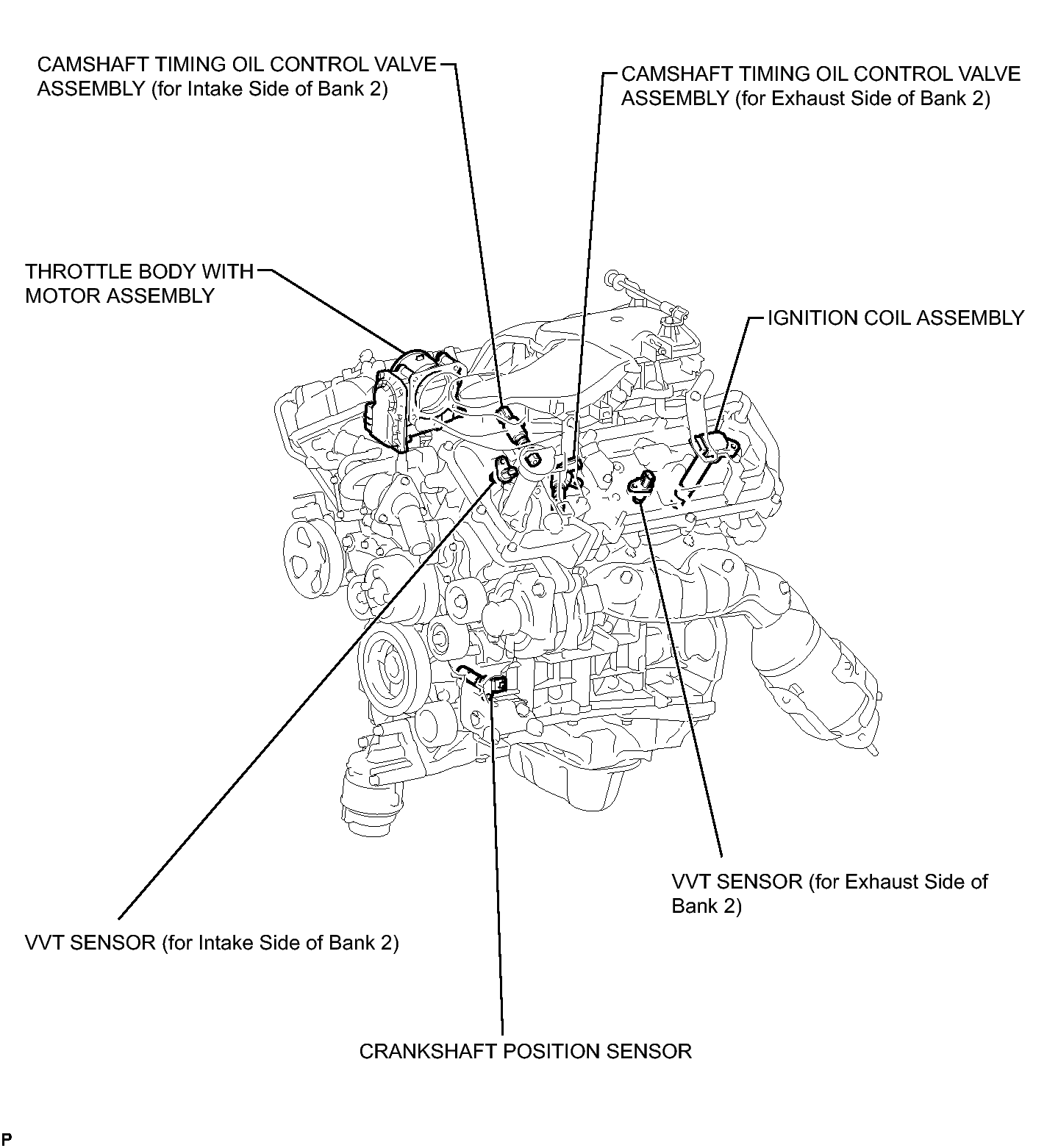 CAMSHAFT TIMING OIL CONTROL VALVE ASSEMBLY (for Intake Side of Bank 2)

CAMSHAFT TIMING OIL CONTROL VALVE ASSEMBLY (for Exhaust Side of Bank 2)

THROTTLE BODY WITH MOTOR ASSEMBLY

IGNITION COIL ASSEMBLY

VVT SENSOR (for Exhaust Side of Bank 2)

VVT SENSOR (for Intake Side of Bank 2)

CRANKSHAFT POSITION SENSOR

P