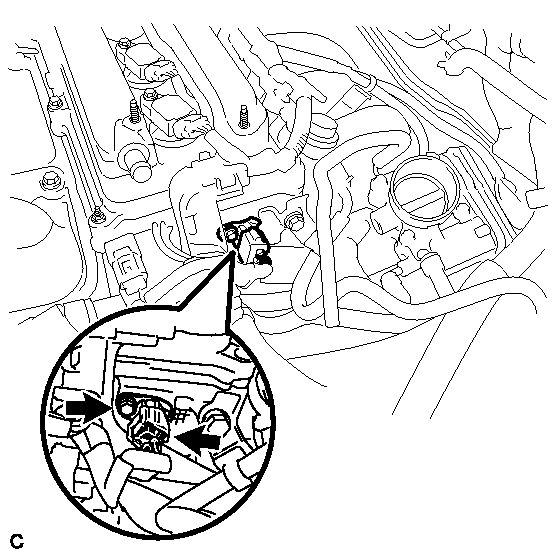 C