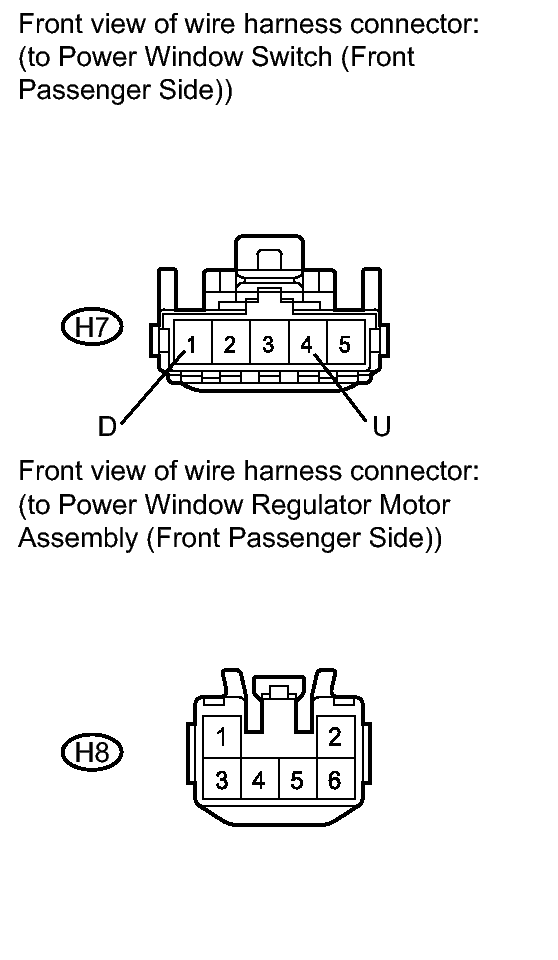 Front view of wire harness connector:
(to Power Window Switch (Front Passenger Side))

H7
1 2 3 4 5
D
U

Front view of wire harness connector:
(to Power Window Regulator Motor Assembly (Front Passenger Side))

H8
1 2
3 4 5 6