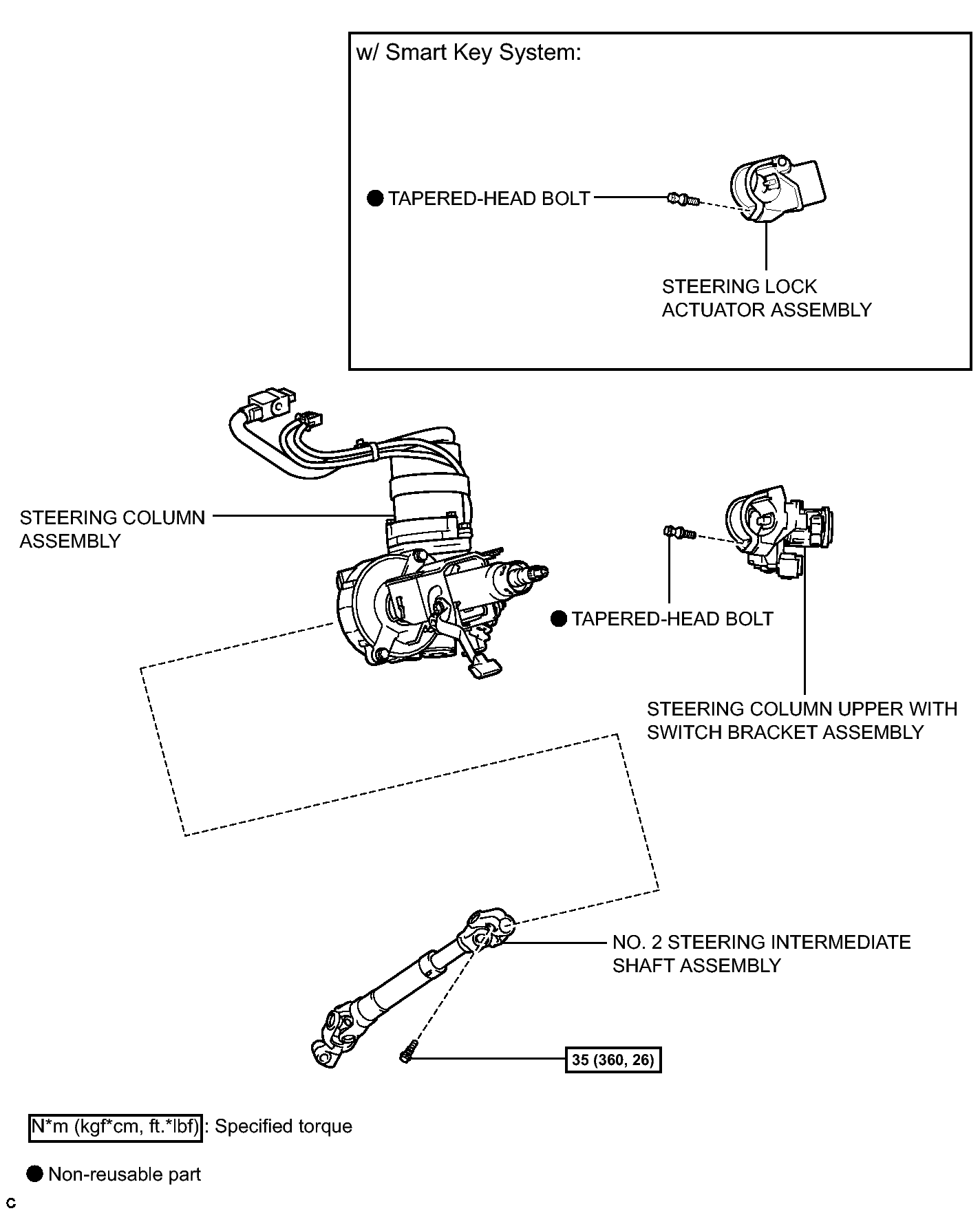 w/ Smart Key System:

● TAPERED-HEAD BOLT

STEERING LOCK ACTUATOR ASSEMBLY

STEERING COLUMN ASSEMBLY

● TAPERED-HEAD BOLT

STEERING COLUMN UPPER WITH SWITCH BRACKET ASSEMBLY

NO. 2 STEERING INTERMEDIATE SHAFT ASSEMBLY

35 (360, 26)

N*m (kgf*cm, ft.*lbf) : Specified torque

● Non-reusable part

C