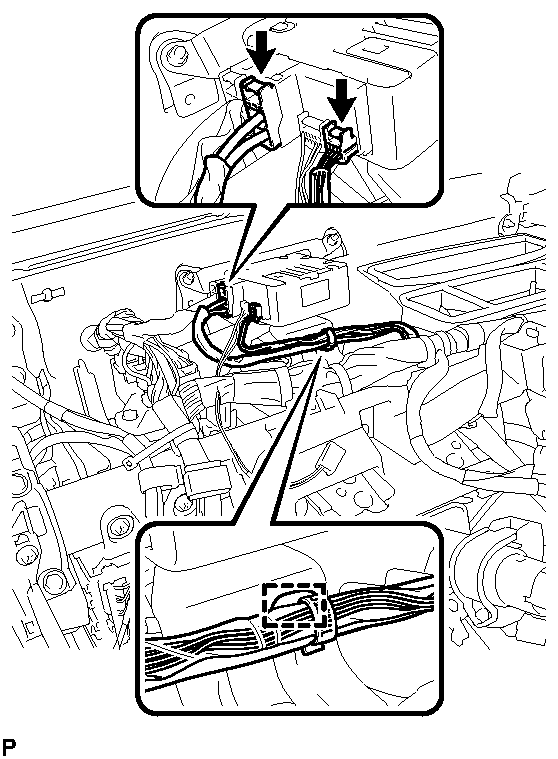 P