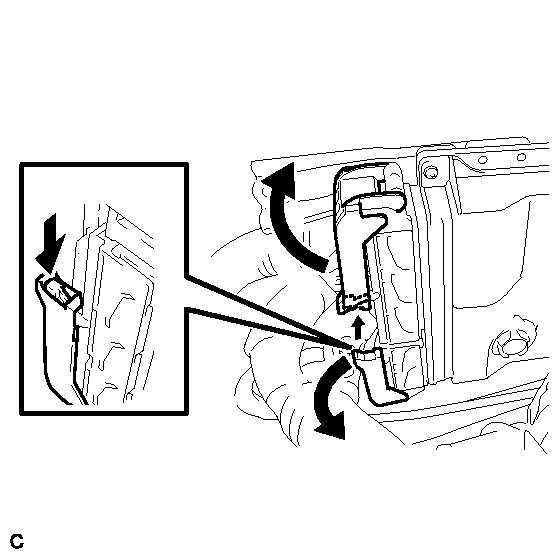 C