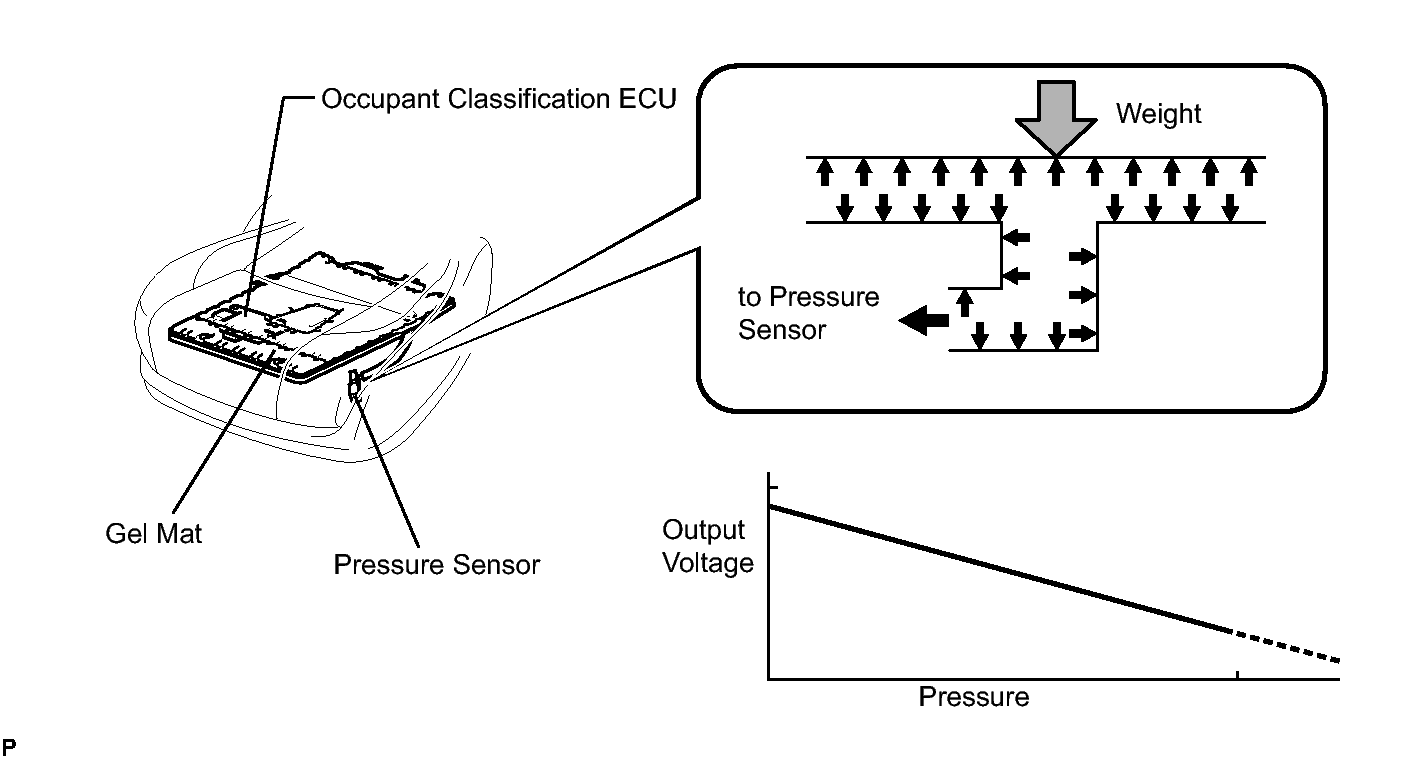 Occupant Classification ECU

Weight

to Pressure Sensor

Gel Mat

Pressure Sensor

Output Voltage

Pressure

P