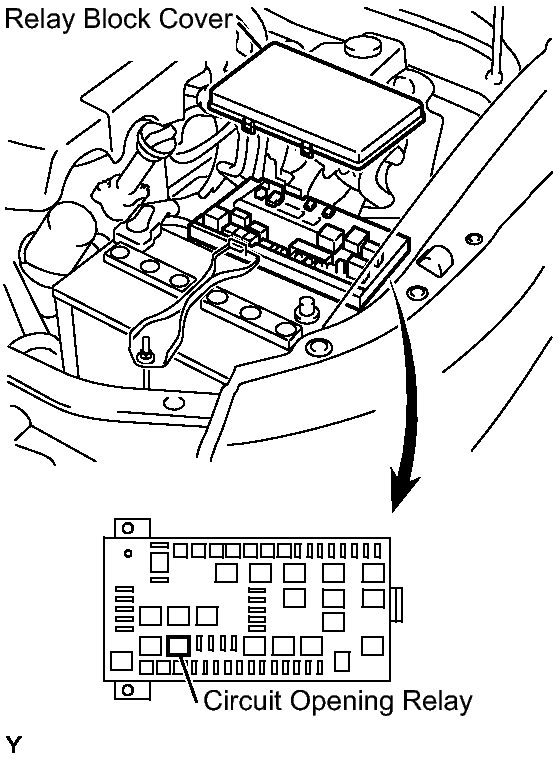 Relay Block Cover

Circuit Opening Relay

Y