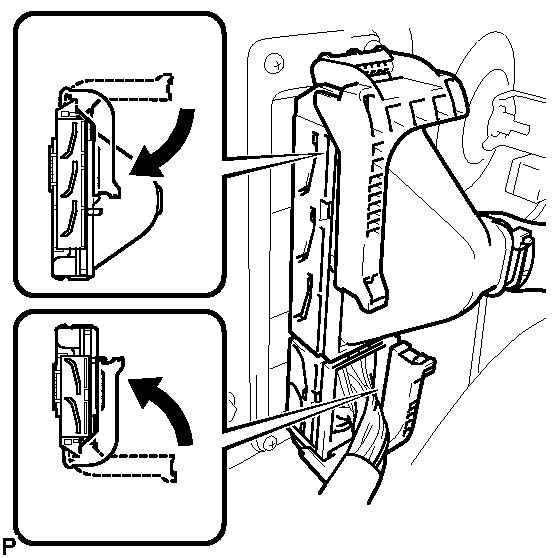 P