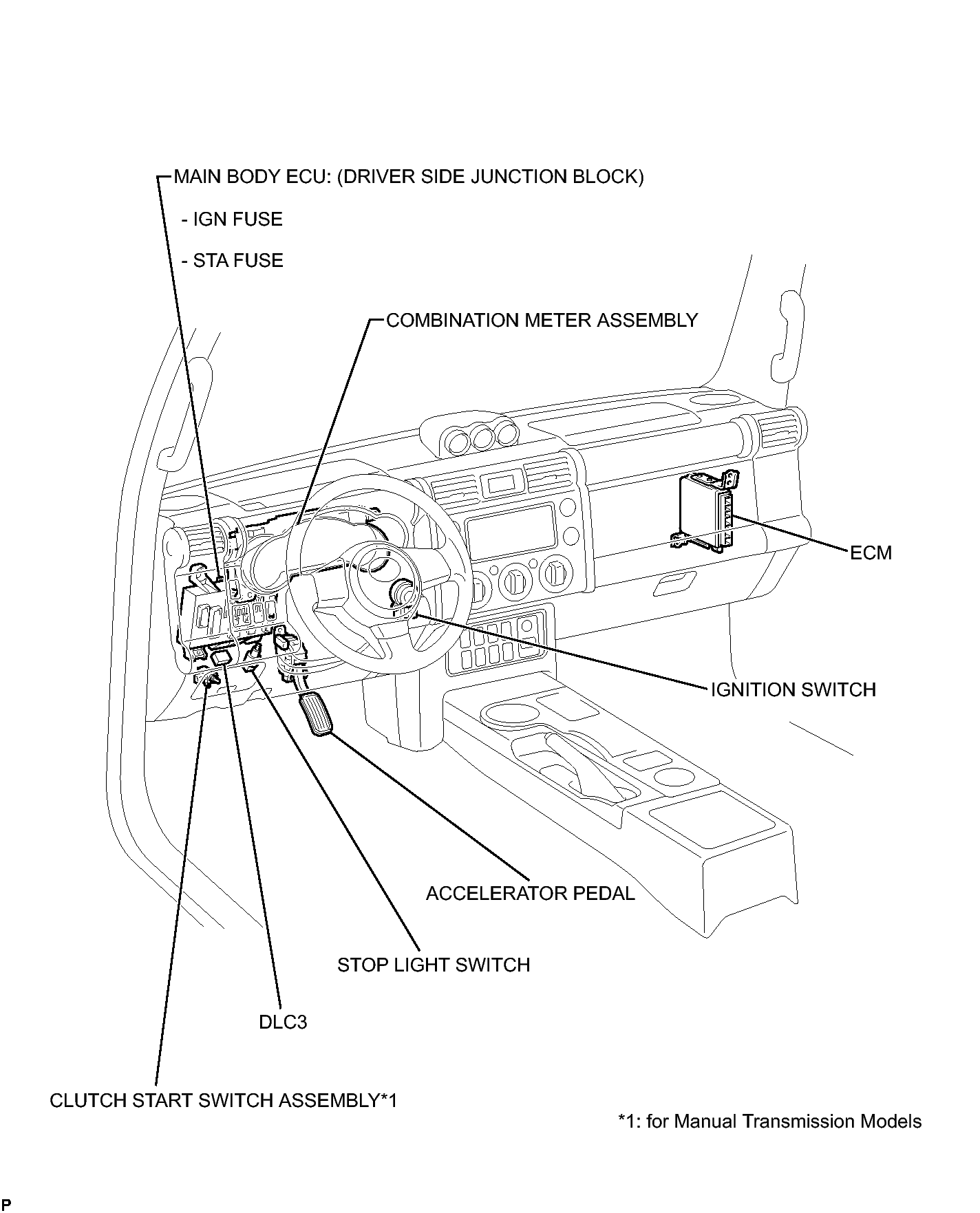 MAIN BODY ECU: (DRIVER SIDE JUNCTION BLOCK)

- IGN FUSE

- STA FUSE

COMBINATION METER ASSEMBLY

ECM

IGNITION SWITCH

ACCELERATOR PEDAL

STOP LIGHT SWITCH

DLC3

CLUTCH START SWITCH ASSEMBLY*1

*1: for Manual Transmission Models

P