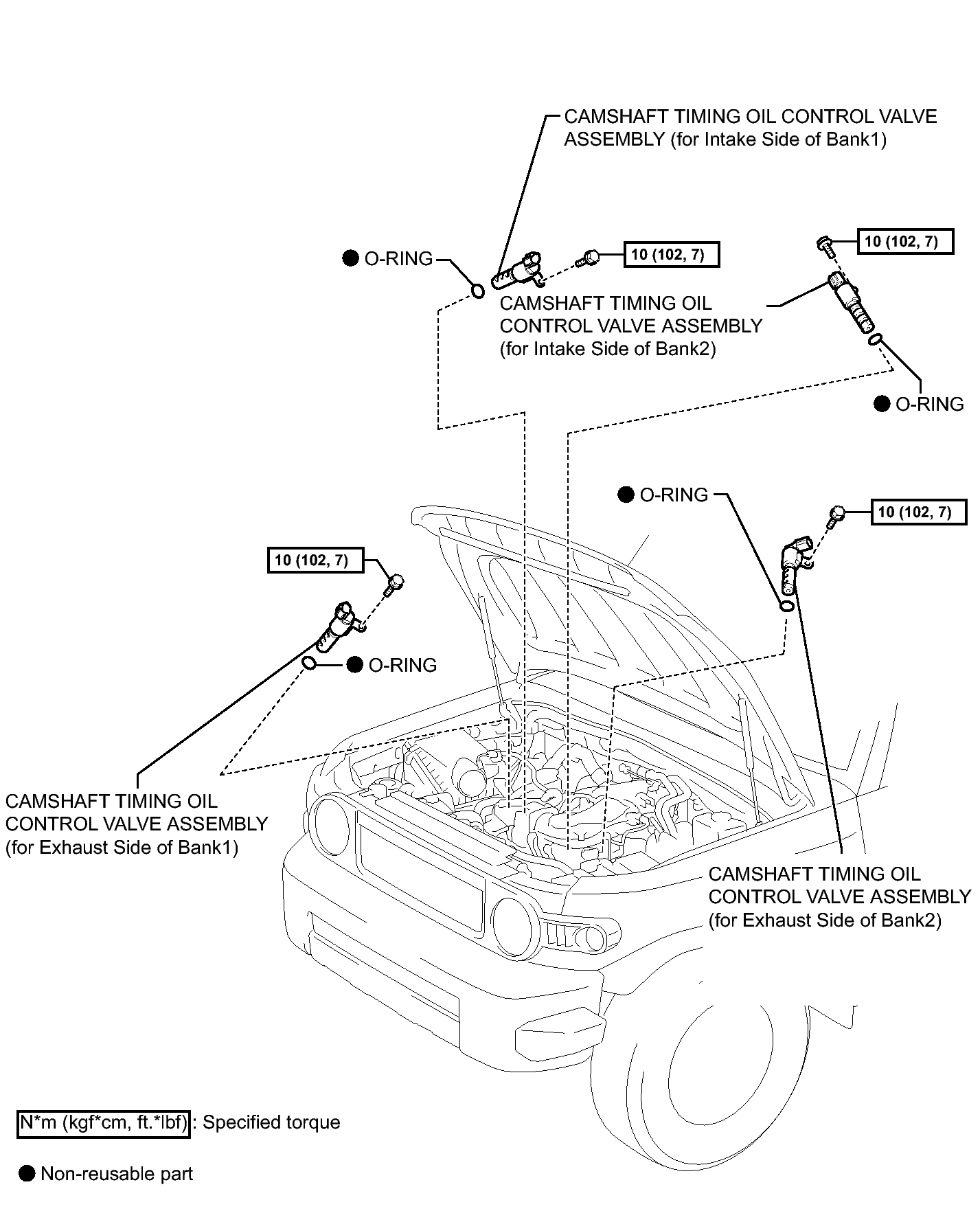 CAMSHAFT TIMING OIL CONTROL VALVE ASSEMBLY (for Intake Side of Bank1)

● O-RING

10 (102, 7)

10 (102, 7)

CAMSHAFT TIMING OIL CONTROL VALVE ASSEMBLY (for Intake Side of Bank2)

● O-RING

● O-RING

10 (102, 7)

10 (102, 7)

● O-RING

CAMSHAFT TIMING OIL CONTROL VALVE ASSEMBLY (for Exhaust Side of Bank1)

CAMSHAFT TIMING OIL CONTROL VALVE ASSEMBLY (for Exhaust Side of Bank2)

N*m (kgf*cm, ft.*lbf) : Specified torque

● Non-reusable part