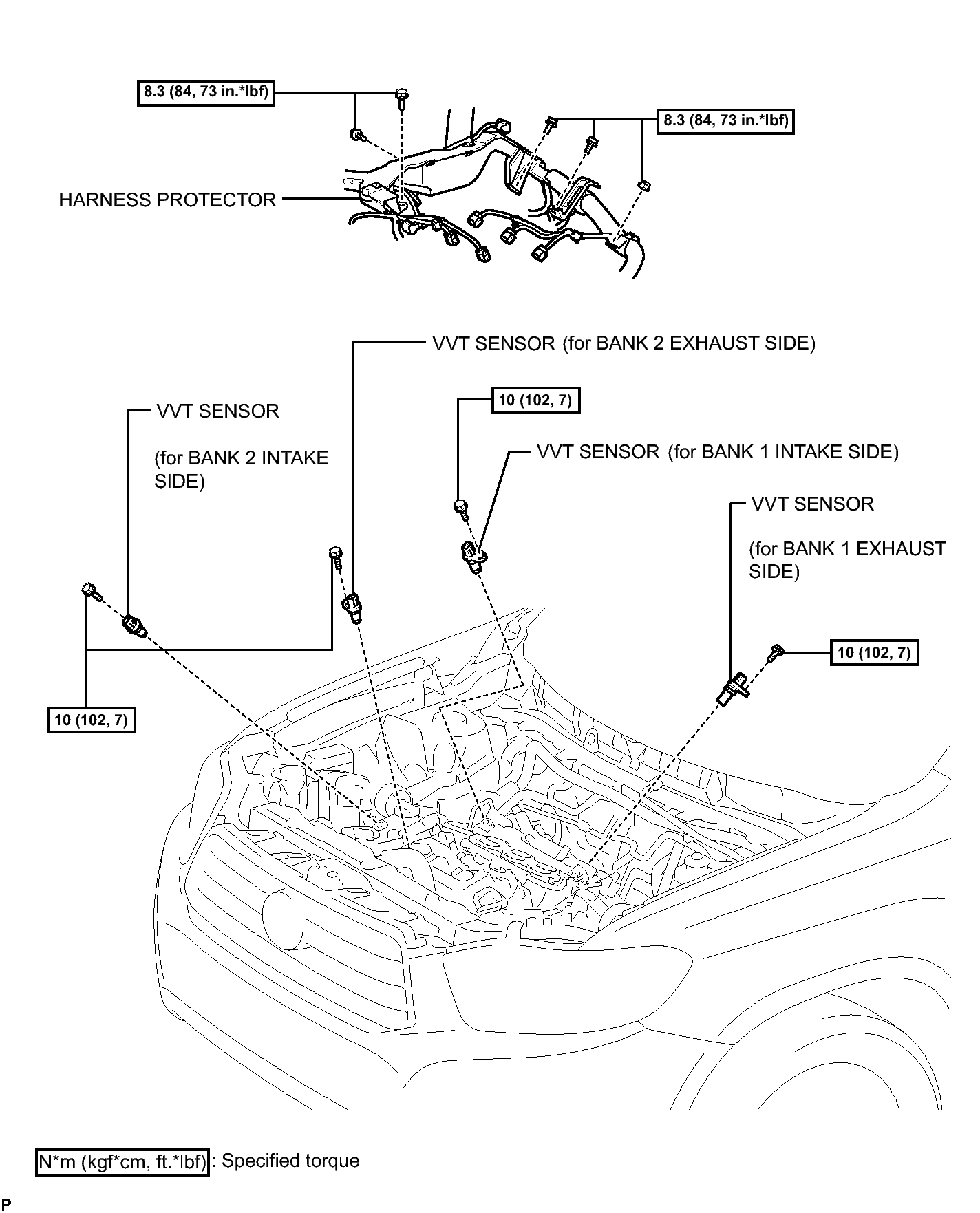 8.3 (84, 73 in.*lbf)

8.3 (84, 73 in.*lbf)

HARNESS PROTECTOR

VVT SENSOR (for BANK 2 EXHAUST SIDE)

VVT SENSOR

(for BANK 2 INTAKE SIDE)

10 (102, 7)

VVT SENSOR (for BANK 1 INTAKE SIDE)

VVT SENSOR

(for BANK 1 EXHAUST SIDE)

10 (102, 7)

10 (102, 7)

N*m (kgf*cm, ft.*lbf) : Specified torque

P