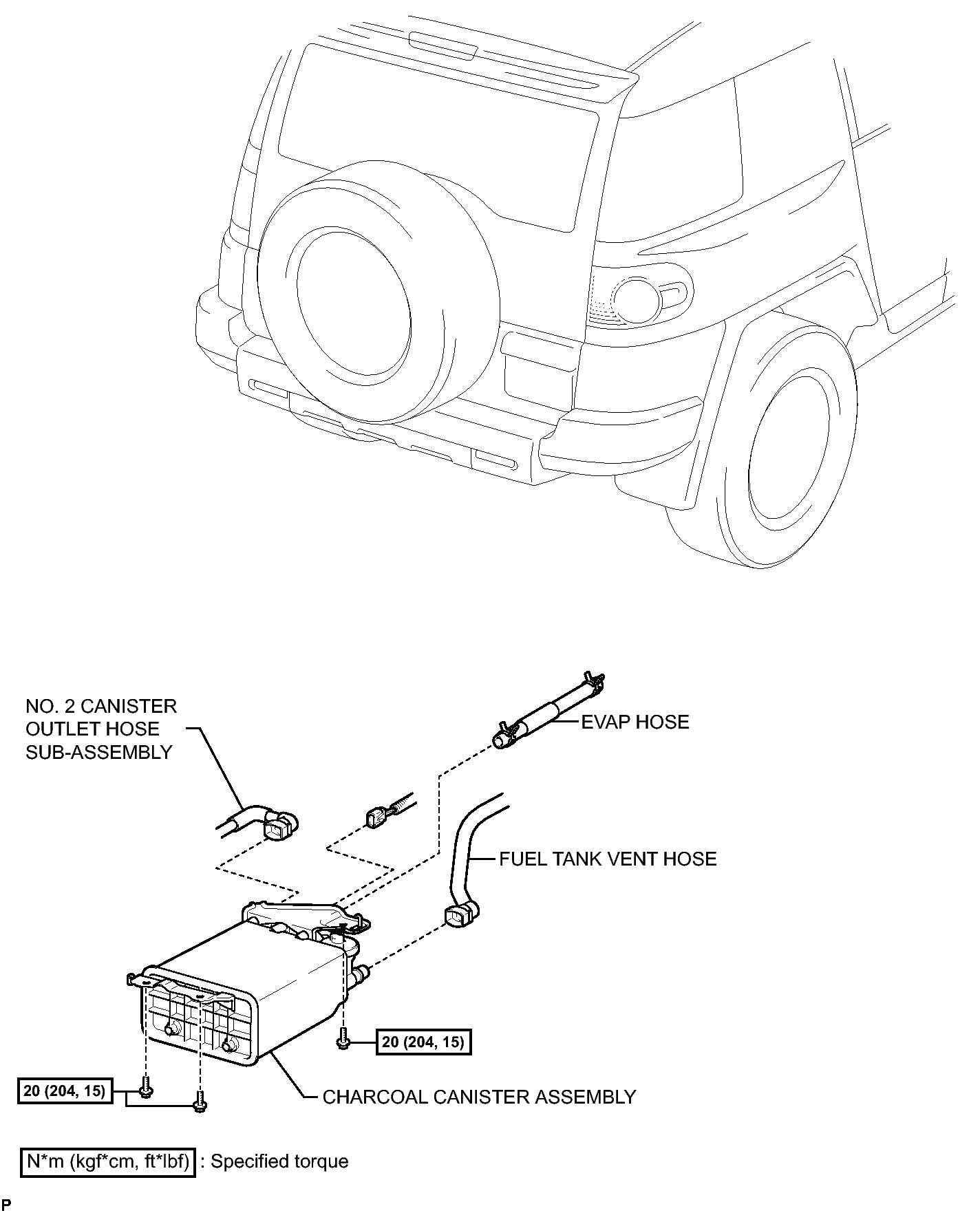 NO. 2 CANISTER OUTLET HOSE SUB-ASSEMBLY

EVAP HOSE

FUEL TANK VENT HOSE

20 (204, 15)

20 (204, 15)

CHARCOAL CANISTER ASSEMBLY

N*m (kgf*cm, ft*lbf) : Specified torque

P