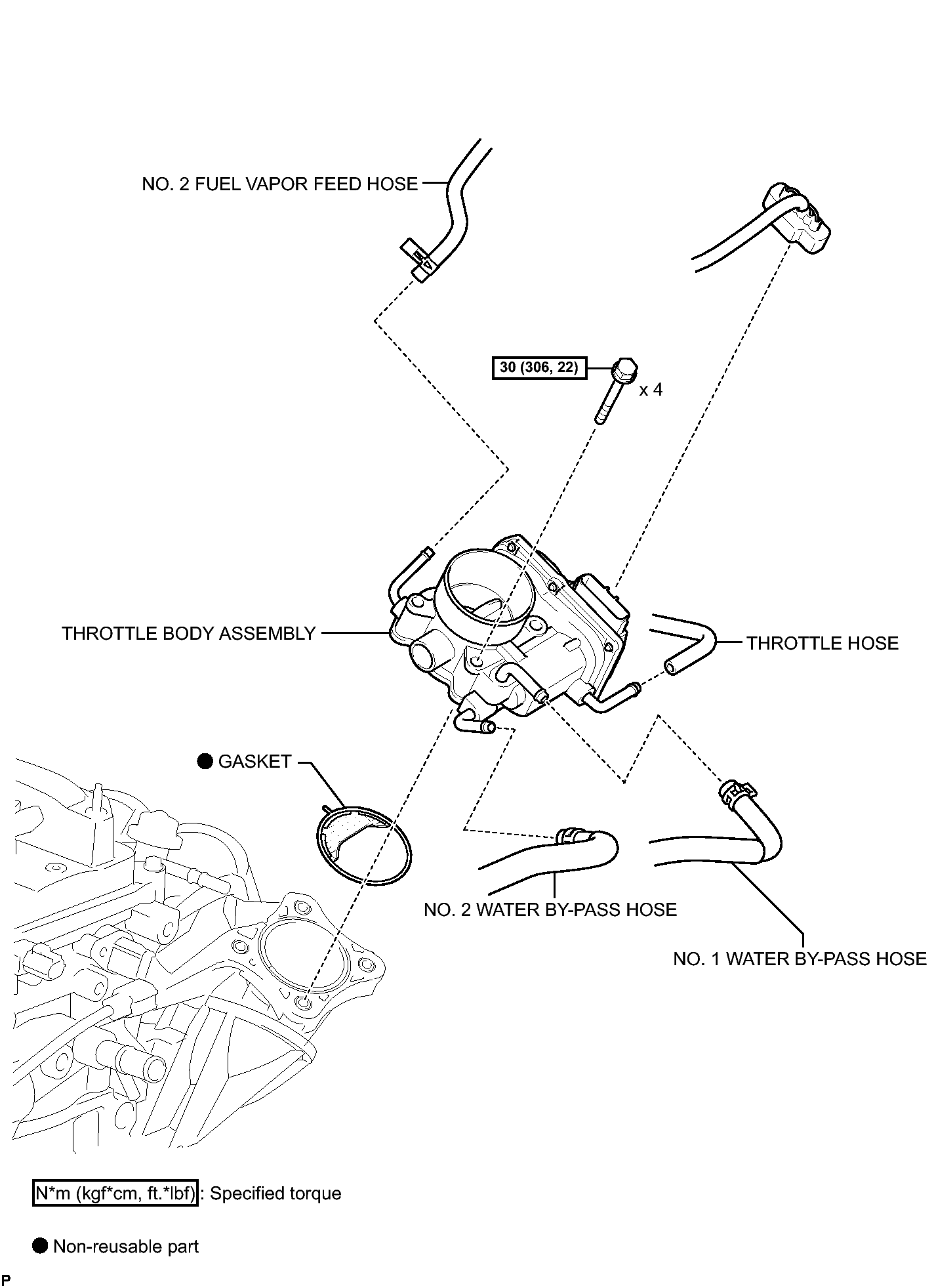 NO. 2 FUEL VAPOR FEED HOSE

30 (306, 22)

x 4

THROTTLE BODY ASSEMBLY

THROTTLE HOSE

● GASKET

NO. 2 WATER BY-PASS HOSE

NO. 1 WATER BY-PASS HOSE

N*m (kgf*cm, ft.*lbf) : Specified torque

● Non-reusable part

P