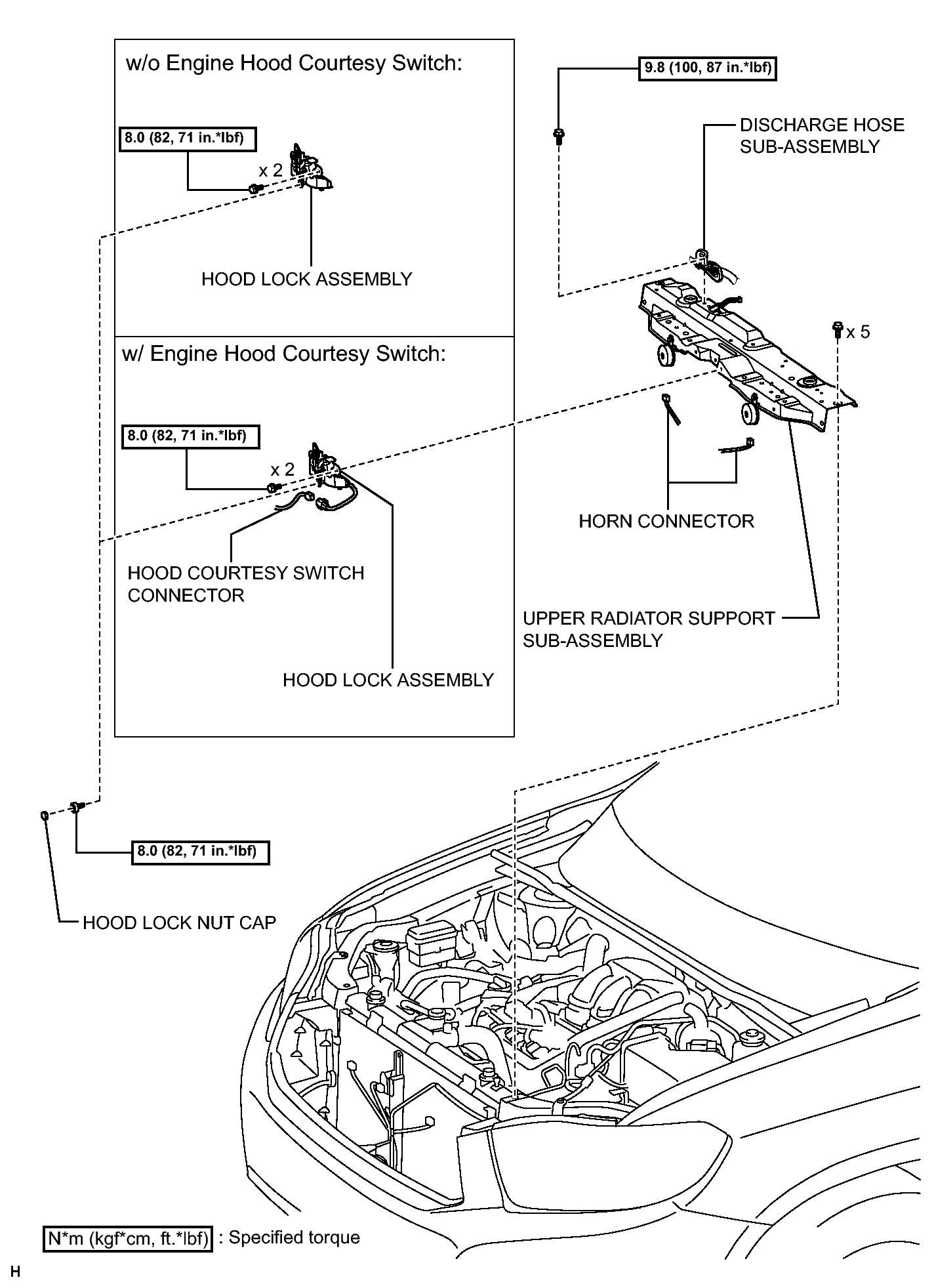 w/o Engine Hood Courtesy Switch:

8.0 (82, 71 in.*lbf)

x 2

HOOD LOCK ASSEMBLY

w/ Engine Hood Courtesy Switch:

8.0 (82, 71 in.*lbf)

x 2

HOOD COURTESY SWITCH CONNECTOR

HOOD LOCK ASSEMBLY

9.8 (100, 87 in.*lbf)

DISCHARGE HOSE SUB-ASSEMBLY

x 5

HORN CONNECTOR

UPPER RADIATOR SUPPORT SUB-ASSEMBLY

8.0 (82, 71 in.*lbf)

HOOD LOCK NUT CAP

N*m (kgf*cm, ft.*lbf) : Specified torque

H