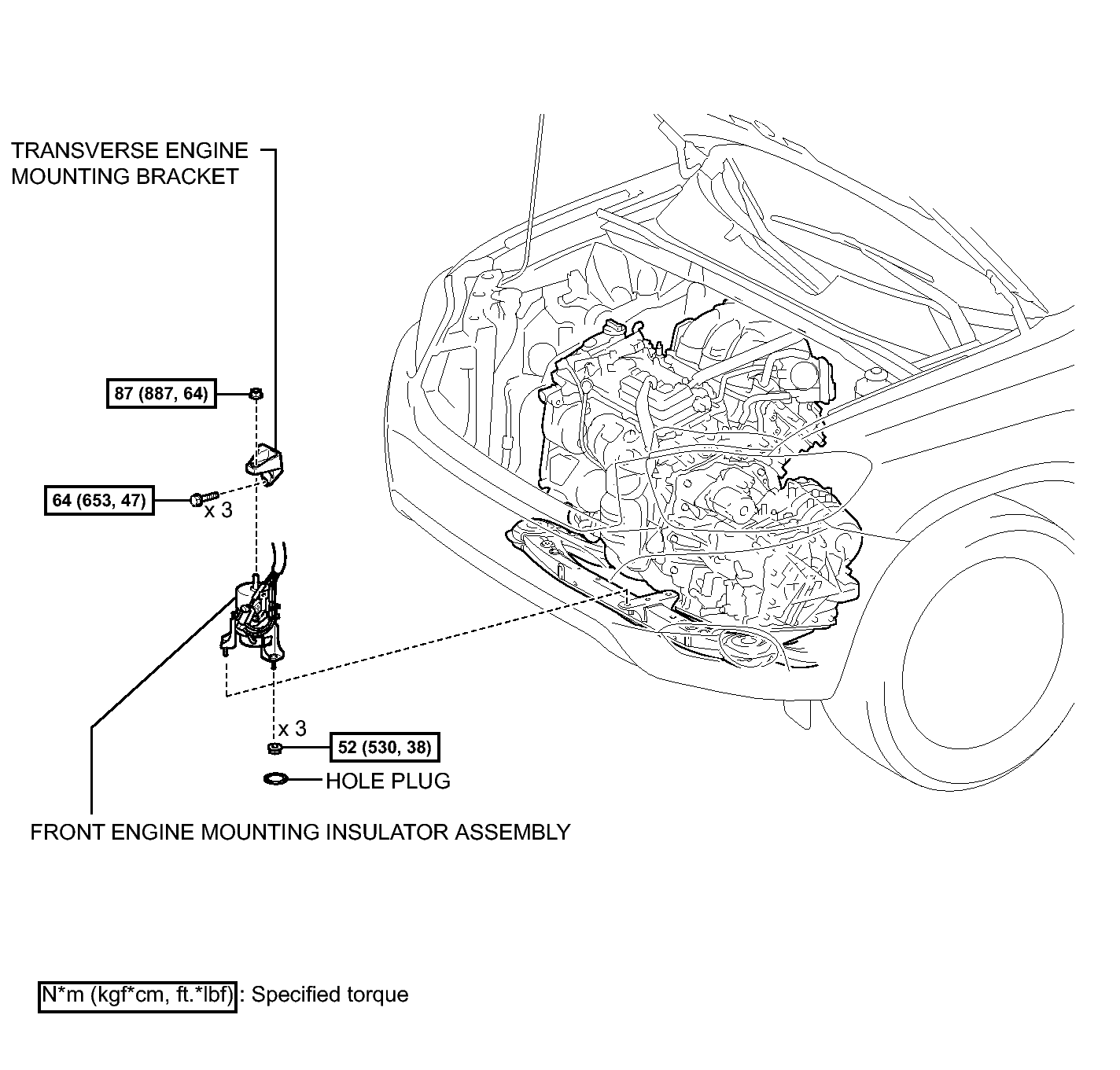 TRANSVERSE ENGINE MOUNTING BRACKET

87 (887, 64)

64 (653, 47)

x 3

x 3

52 (530, 38)

HOLE PLUG

FRONT ENGINE MOUNTING INSULATOR ASSEMBLY

N*m (kgf*cm, ft.*lbf) : Specified torque