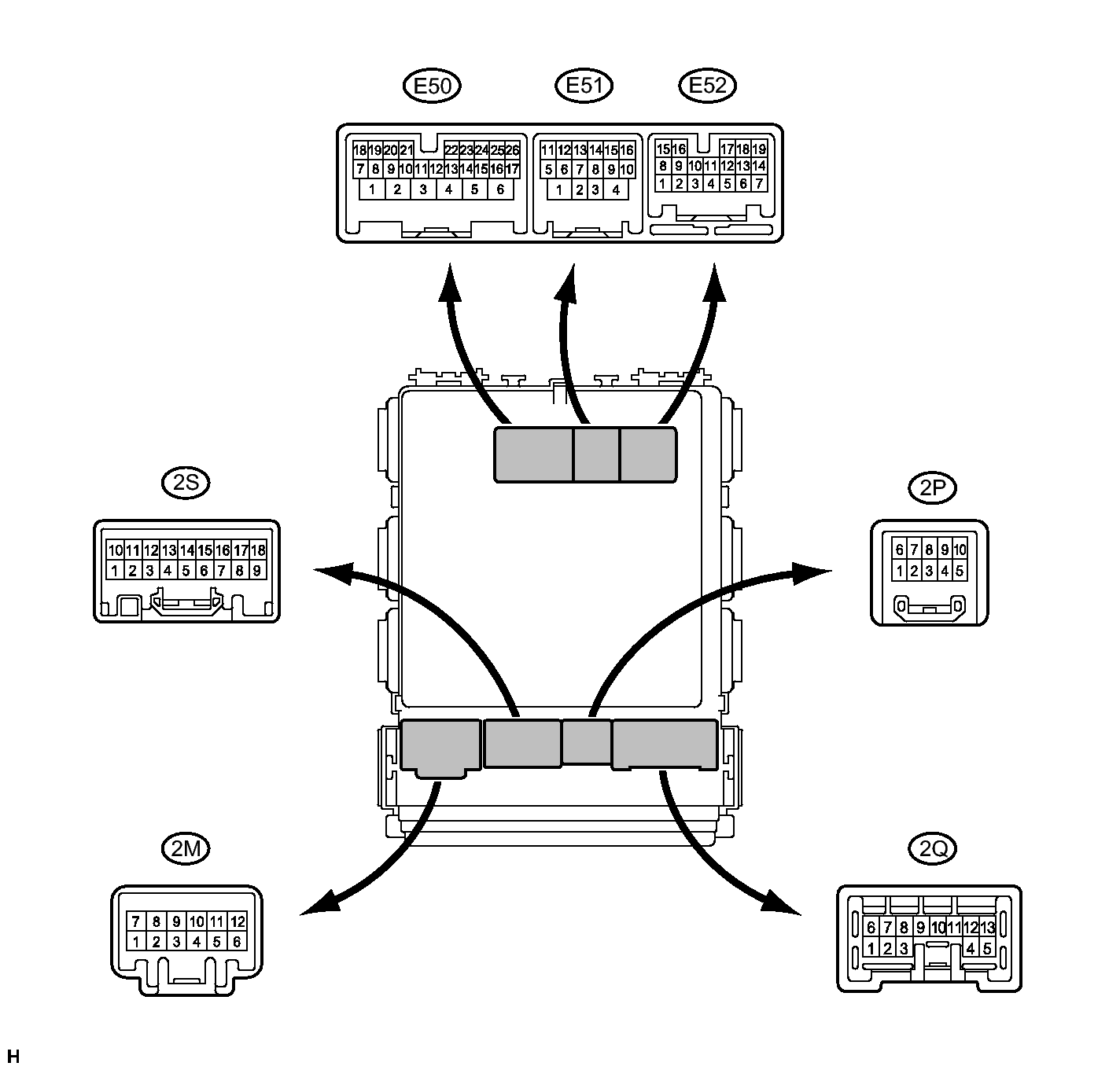 E50
18 19 20 21 22 23 24 25 26
7 8 9 10 11 12 13 14 15 16 17
1 2 3 4 5 6

E51
11 12 13 14 15 16
5 6 7 8 9 10
1 2 3 4

E52
15 16 17 18 19
8 9 10 11 12 13 14
1 2 3 4 5 6 7

2S
10 11 12 13 14 15 16 17 18
1 2 3 4 5 6 7 8 9

2P
6 7 8 9 10
1 2 3 4 5

2M
7 8 9 10 11 12
1 2 3 4 5 6

2Q
6 7 8 9 10 11 12 13
1 2 3 4 5

H