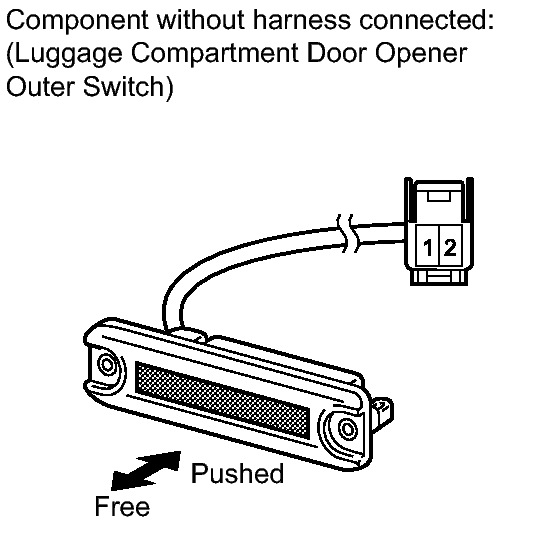 Component without harness connected:
(Luggage Compartment Door Opener Outer Switch)

1 2

Pushed

Free