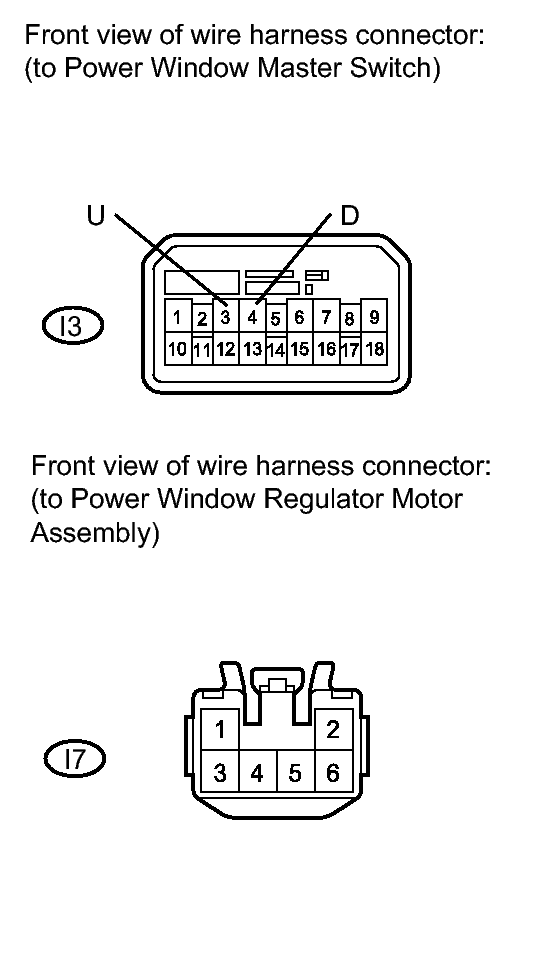 Front view of wire harness connector:
(to Power Window Master Switch)

U
D

I3

1 2 3 4 5 6 7 8 9
10 11 12 13 14 15 16 17 18

Front view of wire harness connector:
(to Power Window Regulator Motor Assembly)

I7

1 2
3 4 5 6