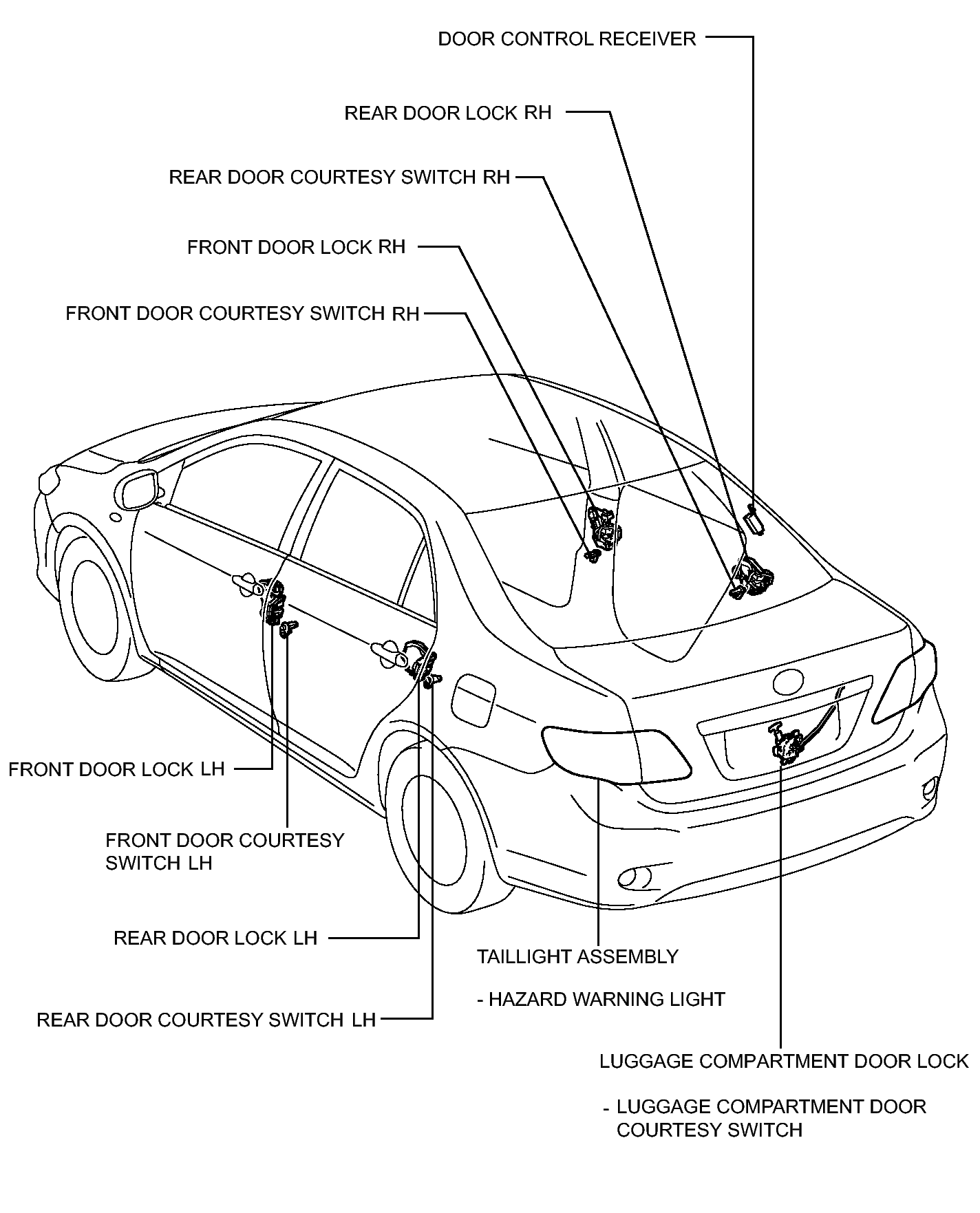 DOOR CONTROL RECEIVER

REAR DOOR LOCK RH

REAR DOOR COURTESY SWITCH RH

FRONT DOOR LOCK RH

FRONT DOOR COURTESY SWITCH RH

FRONT DOOR LOCK LH

FRONT DOOR COURTESY SWITCH LH

REAR DOOR LOCK LH

REAR DOOR COURTESY SWITCH LH

TAILLIGHT ASSEMBLY

- HAZARD WARNING LIGHT

LUGGAGE COMPARTMENT DOOR LOCK

- LUGGAGE COMPARTMENT DOOR COURTESY SWITCH