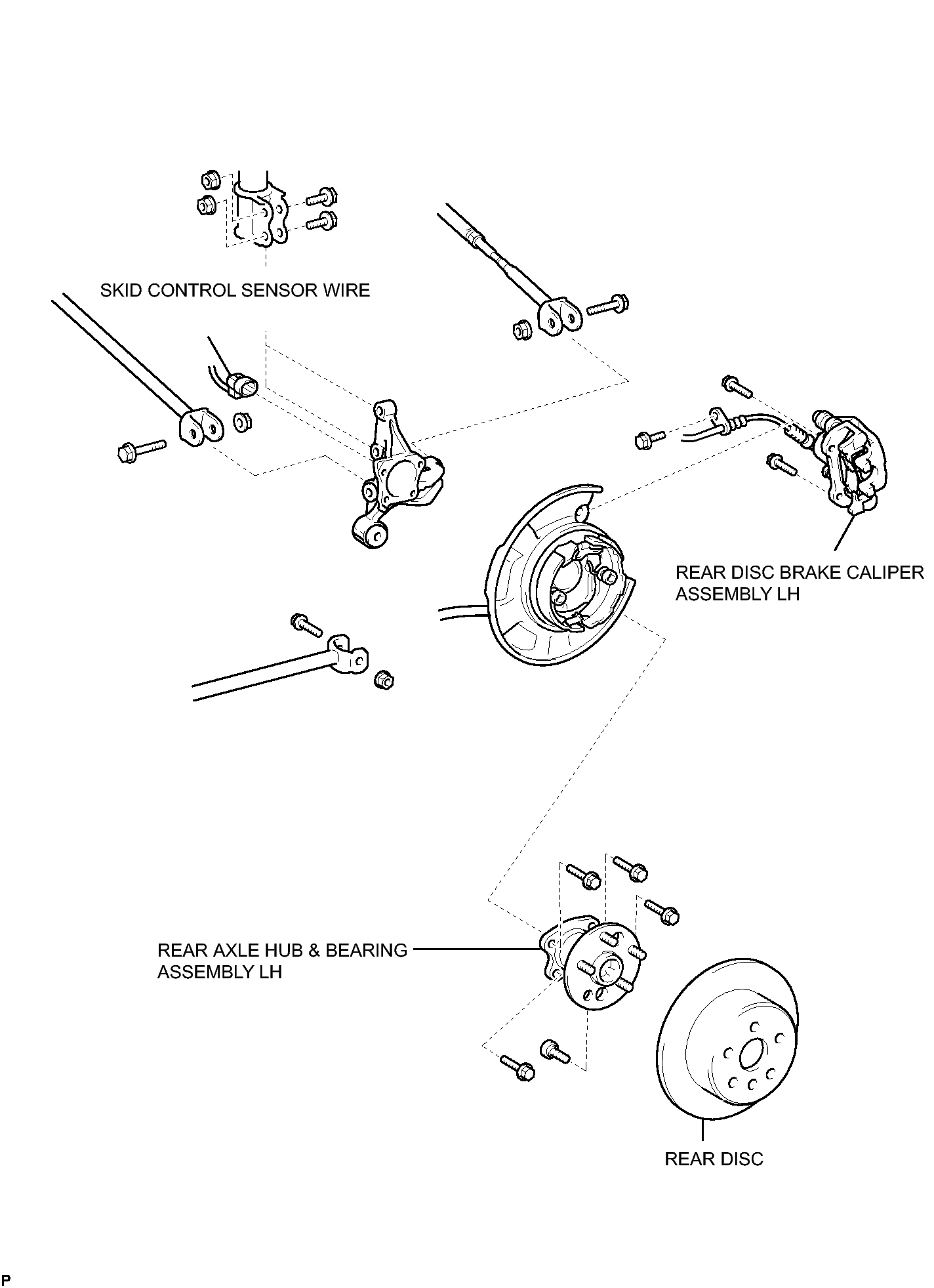 SKID CONTROL SENSOR WIRE

REAR DISC BRAKE CALIPER ASSEMBLY LH

REAR AXLE HUB & BEARING ASSEMBLY LH

REAR DISC

P