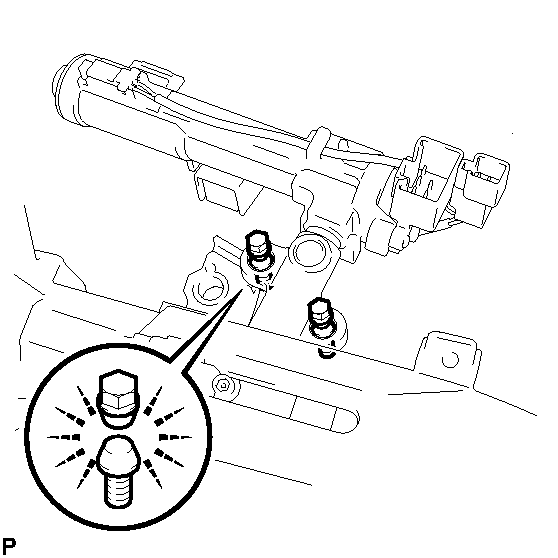 P