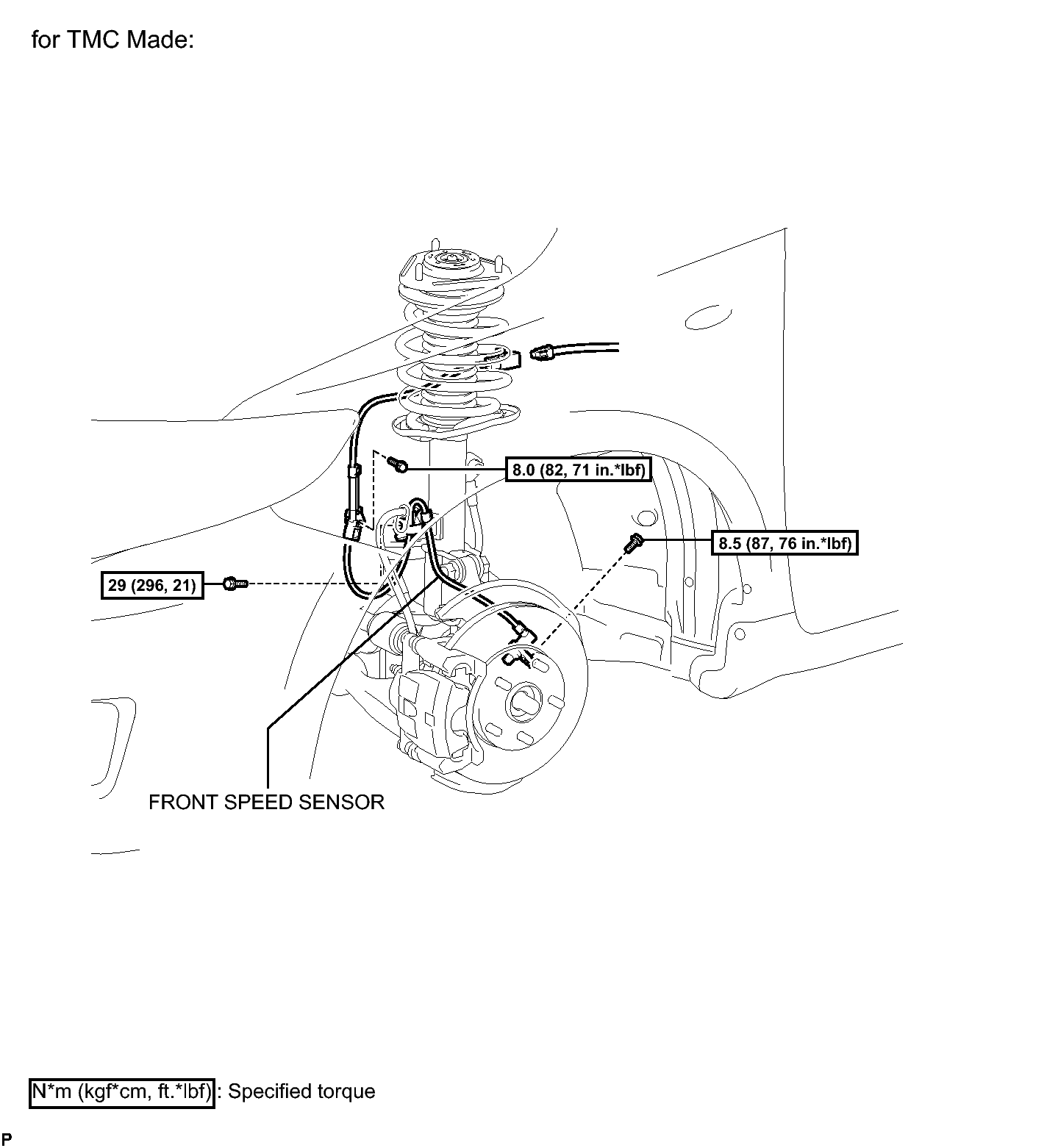 for TMC Made:

8.0 (82, 71 in.*lbf)

8.5 (87, 76 in.*lbf)

29 (296, 21)

FRONT SPEED SENSOR

N*m (kgf*cm, ft.*lbf) : Specified torque

P