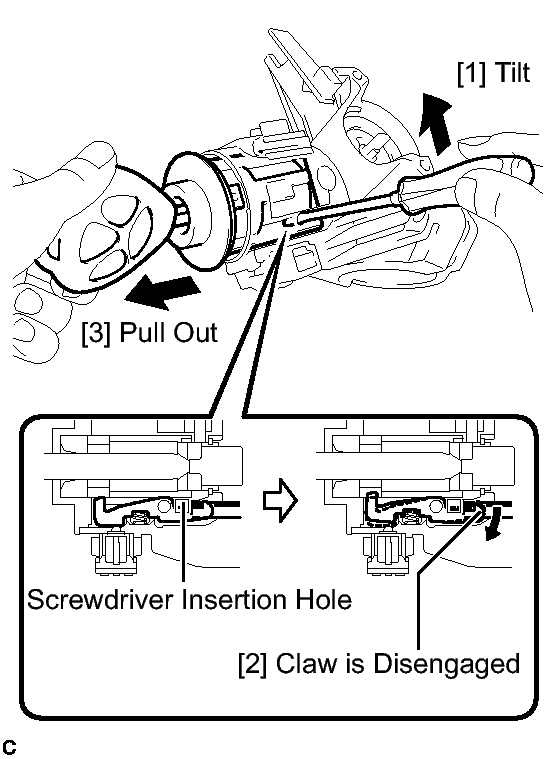 [1] Tilt

[3] Pull Out

Screwdriver Insertion Hole

[2] Claw is Disengaged

C