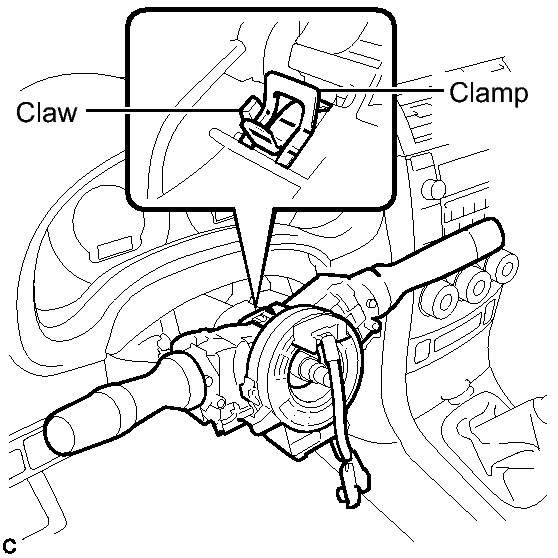 Claw

Clamp

C