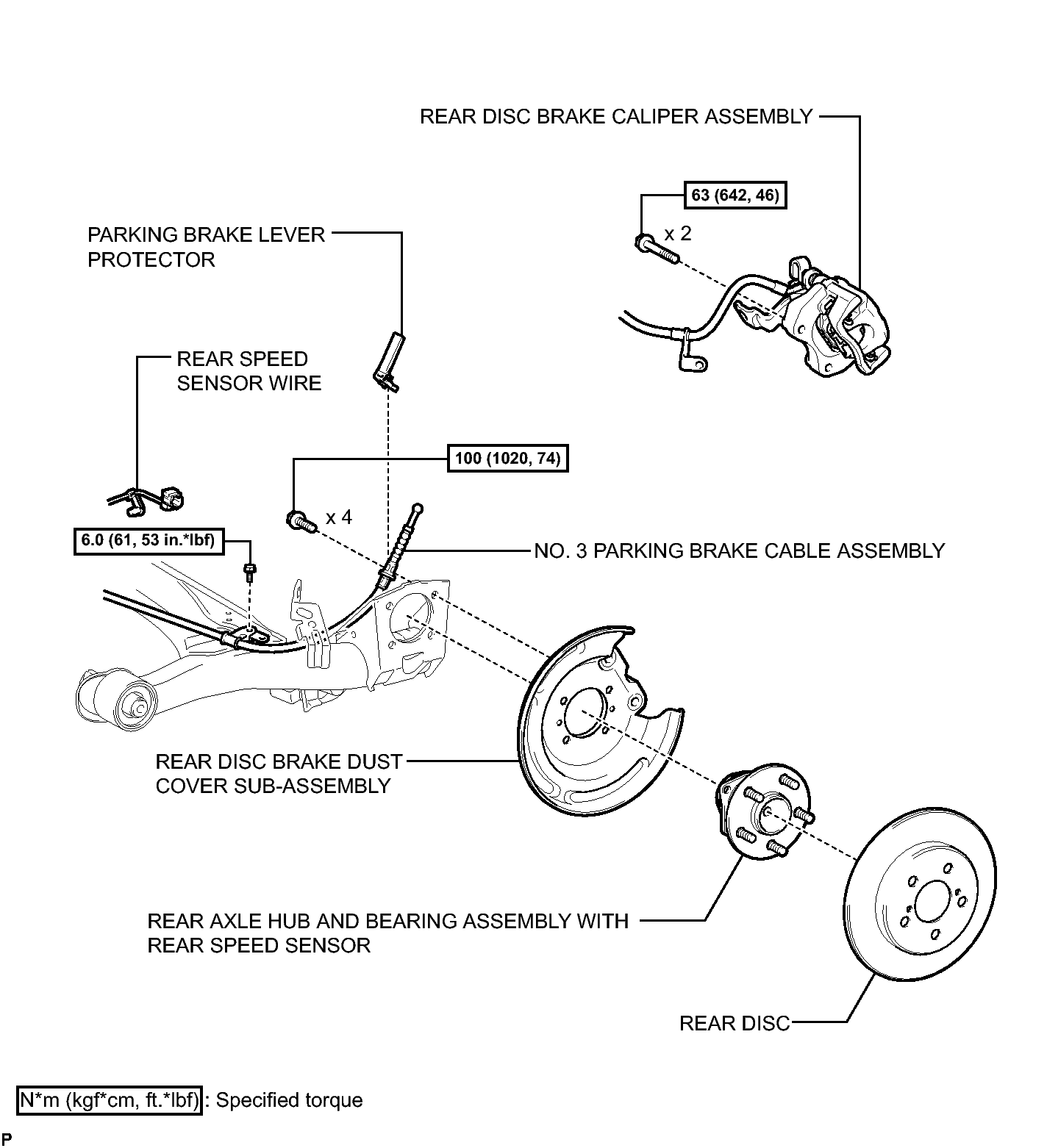 REAR DISC BRAKE CALIPER ASSEMBLY

63 (642, 46)

x 2

PARKING BRAKE LEVER PROTECTOR

REAR SPEED SENSOR WIRE

100 (1020, 74)

x 4

6.0 (61, 53 in.*lbf)

NO. 3 PARKING BRAKE CABLE ASSEMBLY

REAR DISC BRAKE DUST COVER SUB-ASSEMBLY

REAR AXLE HUB AND BEARING ASSEMBLY WITH REAR SPEED SENSOR

REAR DISC

N*m (kgf*cm, ft.*lbf) : Specified torque

P