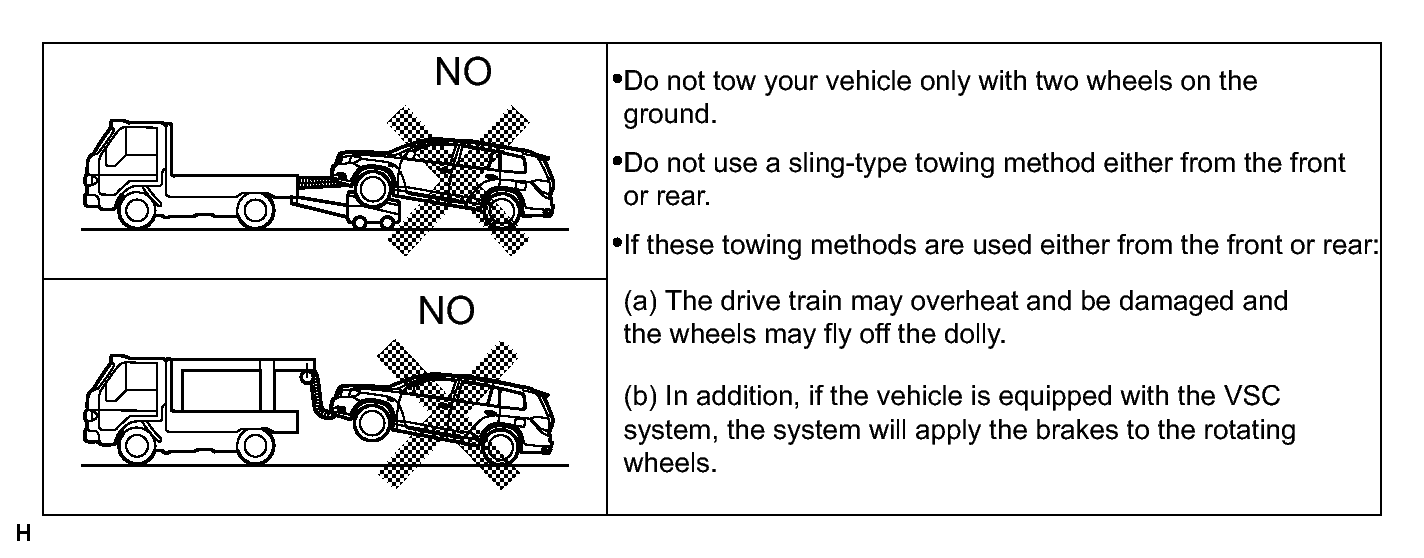 NO

NO

•Do not tow your vehicle only with two wheels on the ground.

•Do not use a sling-type towing method either from the front or rear.

•If these towing methods are used either from the front or rear:

(a) The drive train may overheat and be damaged and the wheels may fly off the dolly.

(b) In addition, if the vehicle is equipped with the VSC system, the system will apply the brakes to the rotating wheels.

H