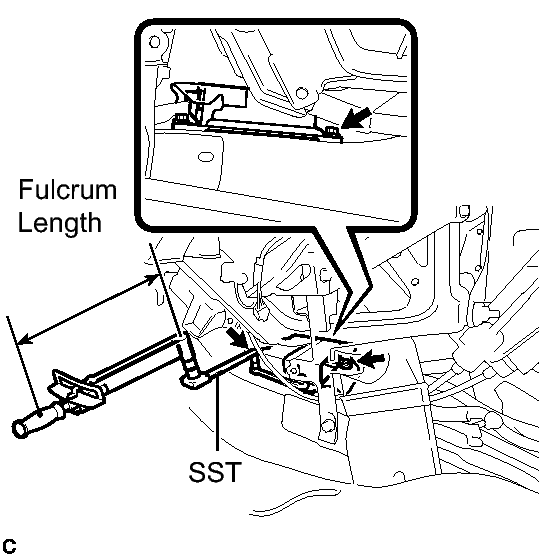 Fulcrum Length

SST

C