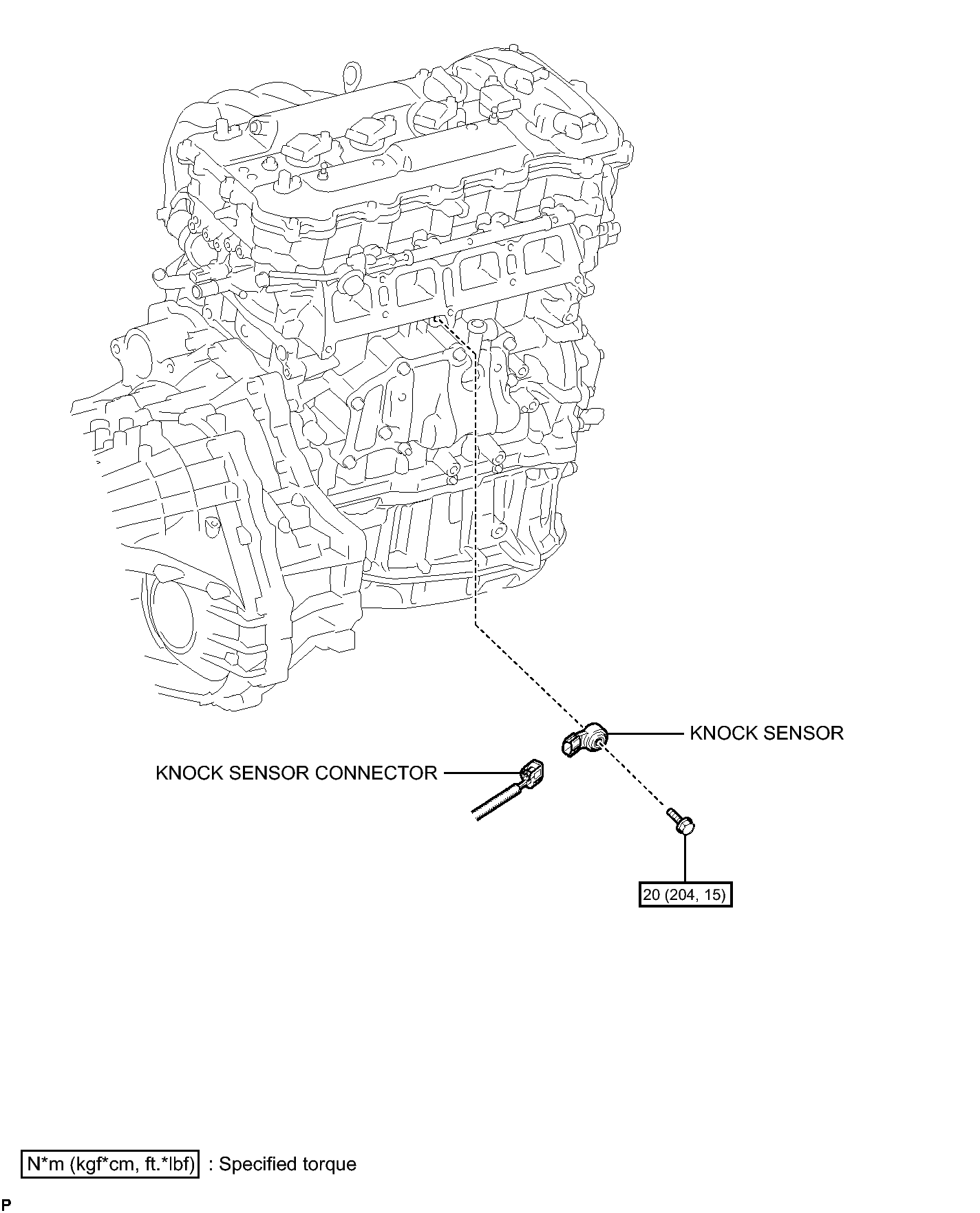 KNOCK SENSOR

KNOCK SENSOR CONNECTOR

20 (204, 15)

N*m (kgf*cm, ft.*lbf) : Specified torque

P