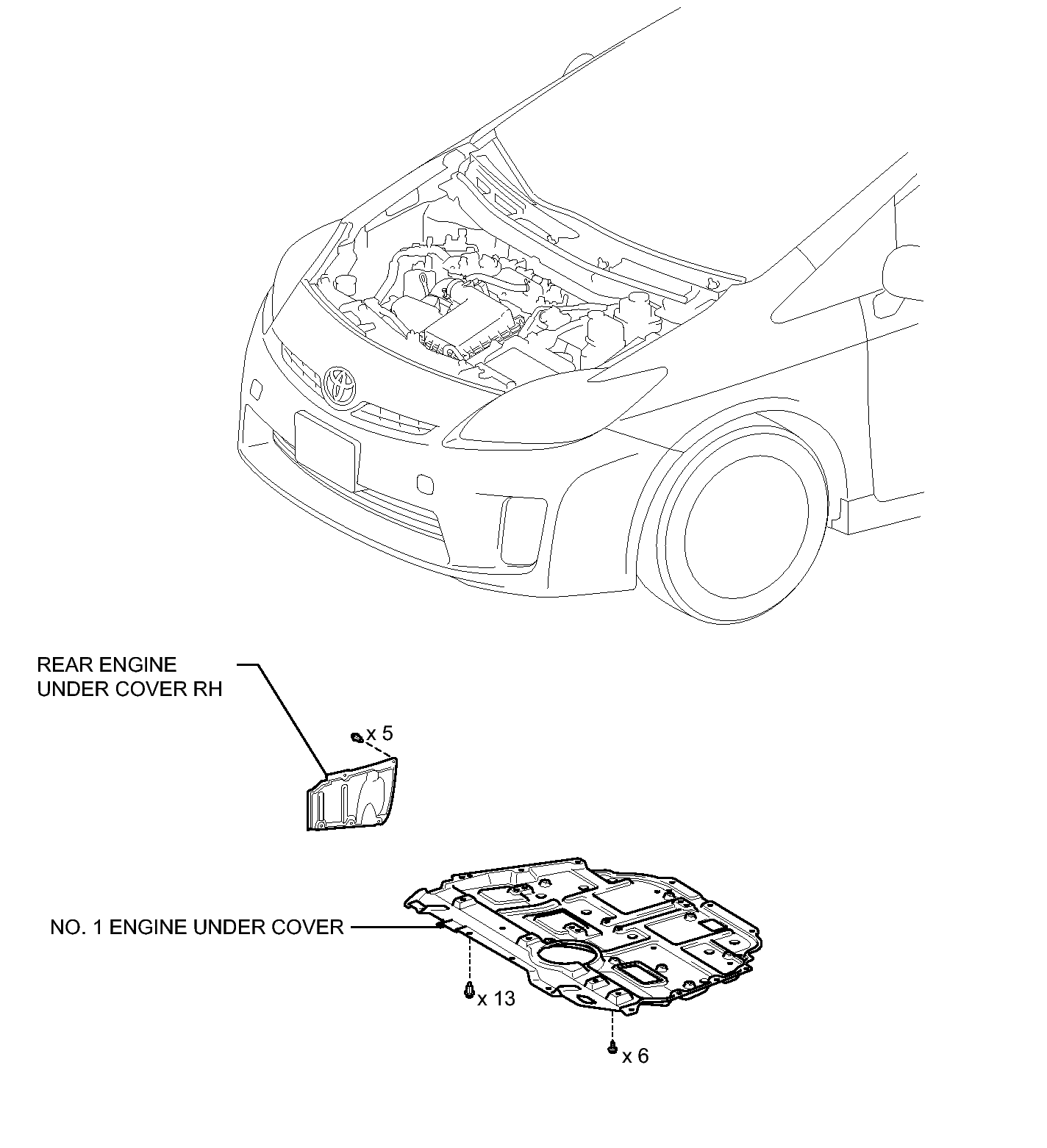 REAR ENGINE
UNDER COVER RH

x 5

NO. 1 ENGINE UNDER COVER

x 13

x 6