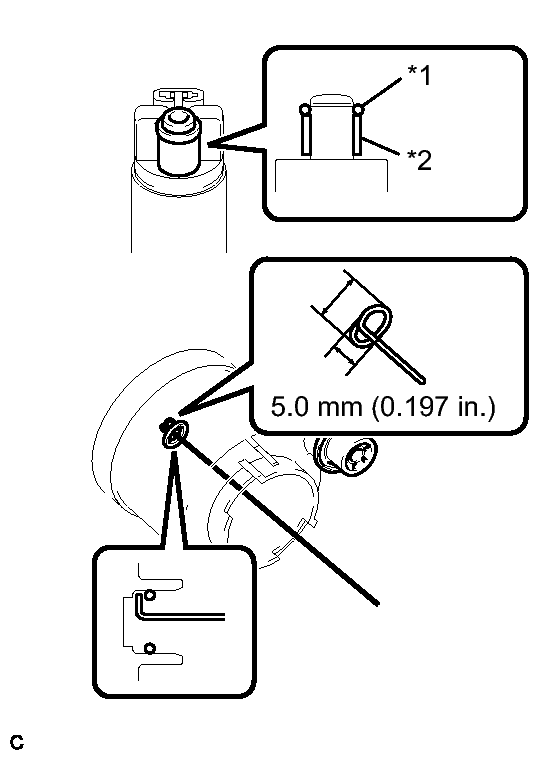 *1
*2
5.0 mm (0.197 in.)
C