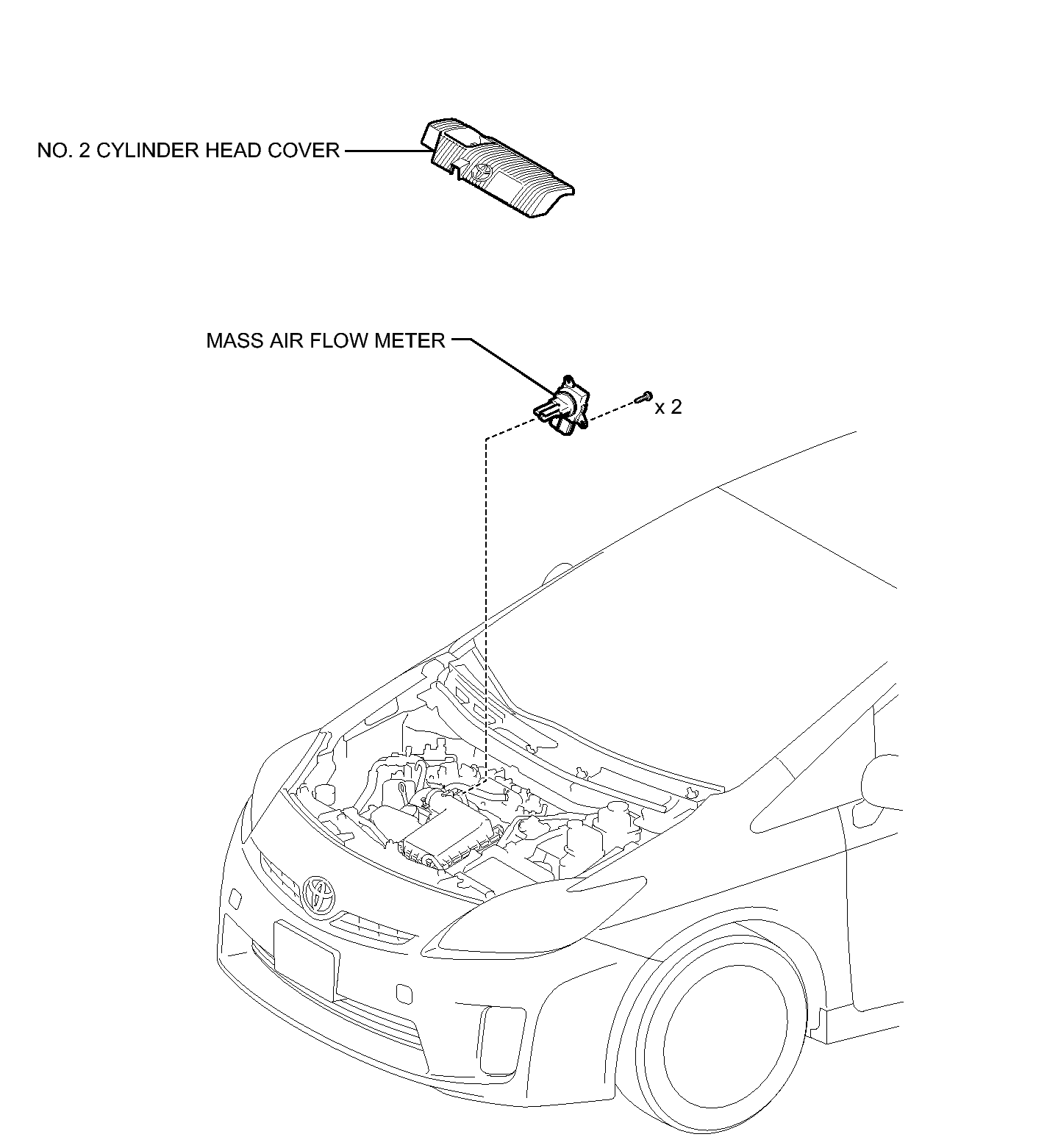 NO. 2 CYLINDER HEAD COVER

MASS AIR FLOW METER

x 2