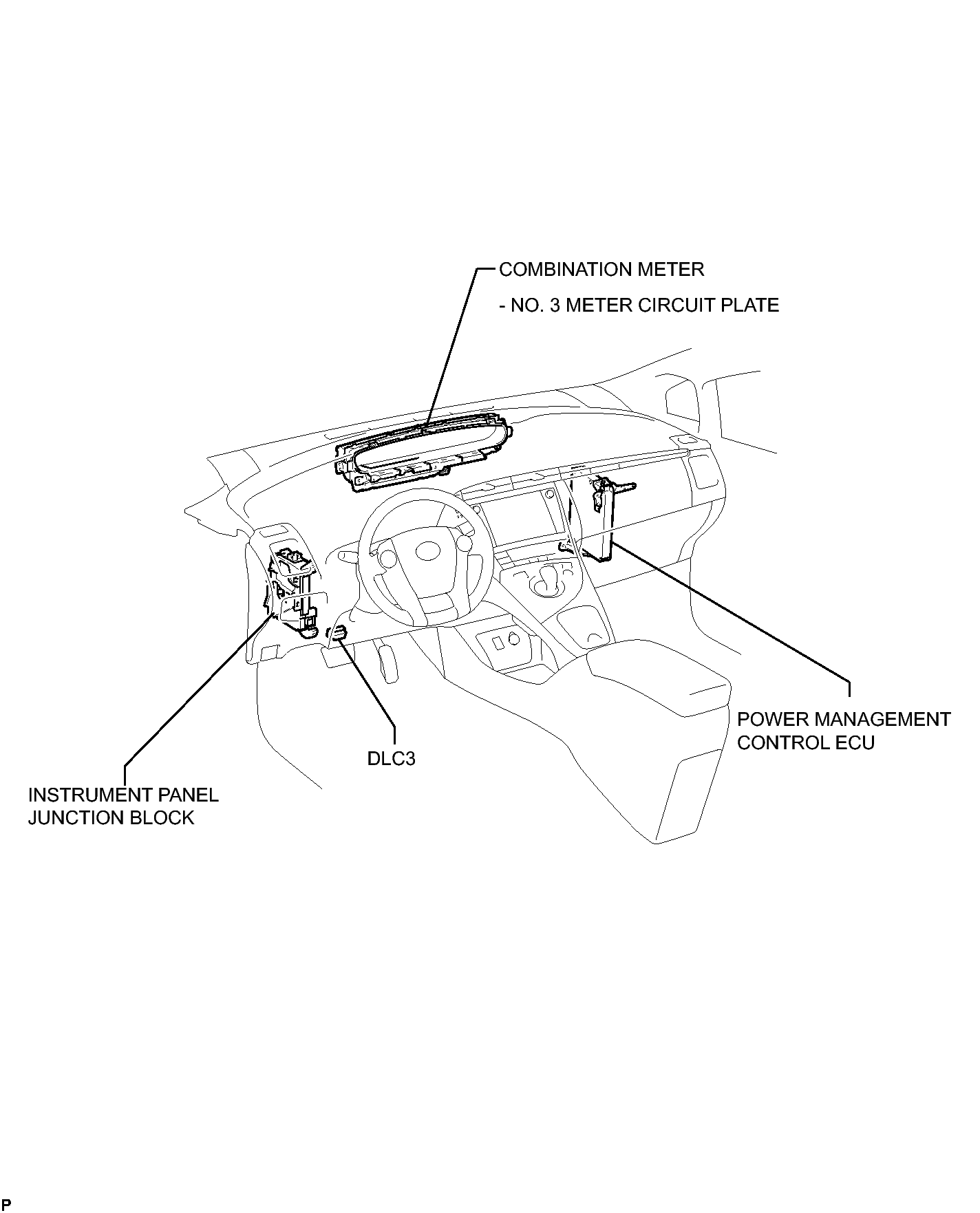 COMBINATION METER

- NO. 3 METER CIRCUIT PLATE

POWER MANAGEMENT CONTROL ECU

DLC3

INSTRUMENT PANEL JUNCTION BLOCK

P