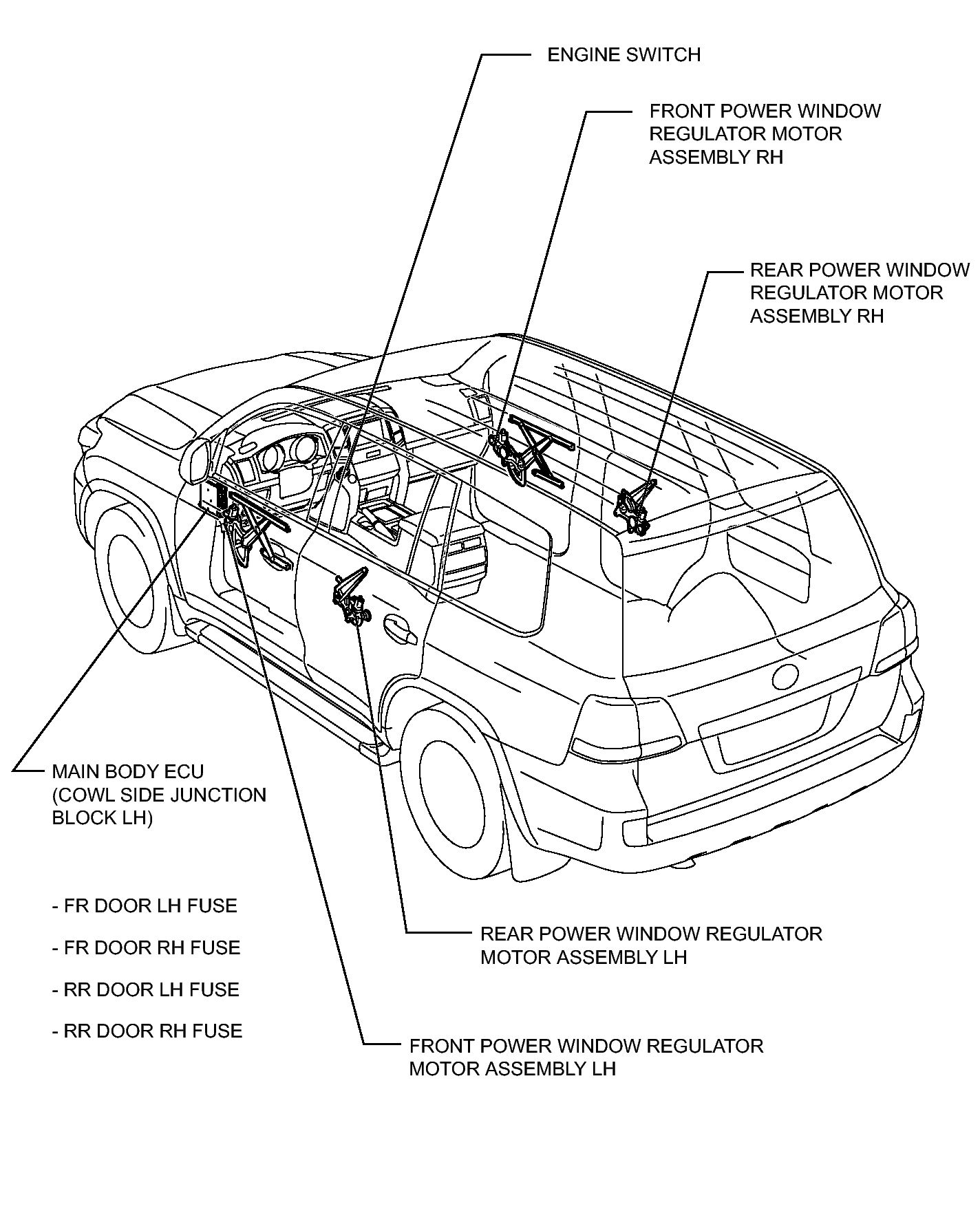 ENGINE SWITCH

FRONT POWER WINDOW REGULATOR MOTOR ASSEMBLY RH

REAR POWER WINDOW REGULATOR MOTOR ASSEMBLY RH

MAIN BODY ECU (COWL SIDE JUNCTION BLOCK LH)

- FR DOOR LH FUSE

- FR DOOR RH FUSE

- RR DOOR LH FUSE

- RR DOOR RH FUSE

REAR POWER WINDOW REGULATOR MOTOR ASSEMBLY LH

FRONT POWER WINDOW REGULATOR MOTOR ASSEMBLY LH