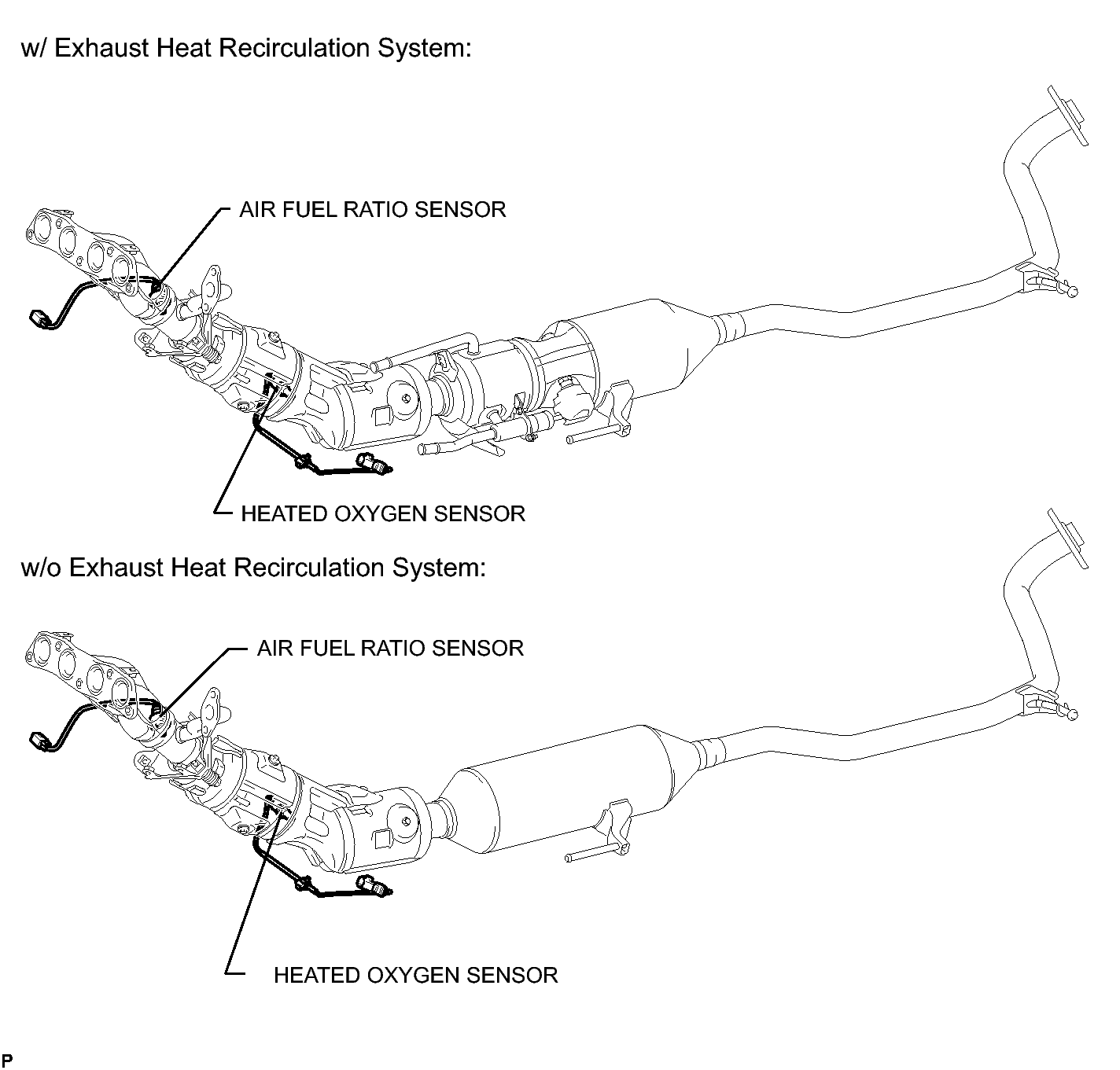 w/ Exhaust Heat Recirculation System:

AIR FUEL RATIO SENSOR

HEATED OXYGEN SENSOR

w/o Exhaust Heat Recirculation System:

AIR FUEL RATIO SENSOR

HEATED OXYGEN SENSOR

P