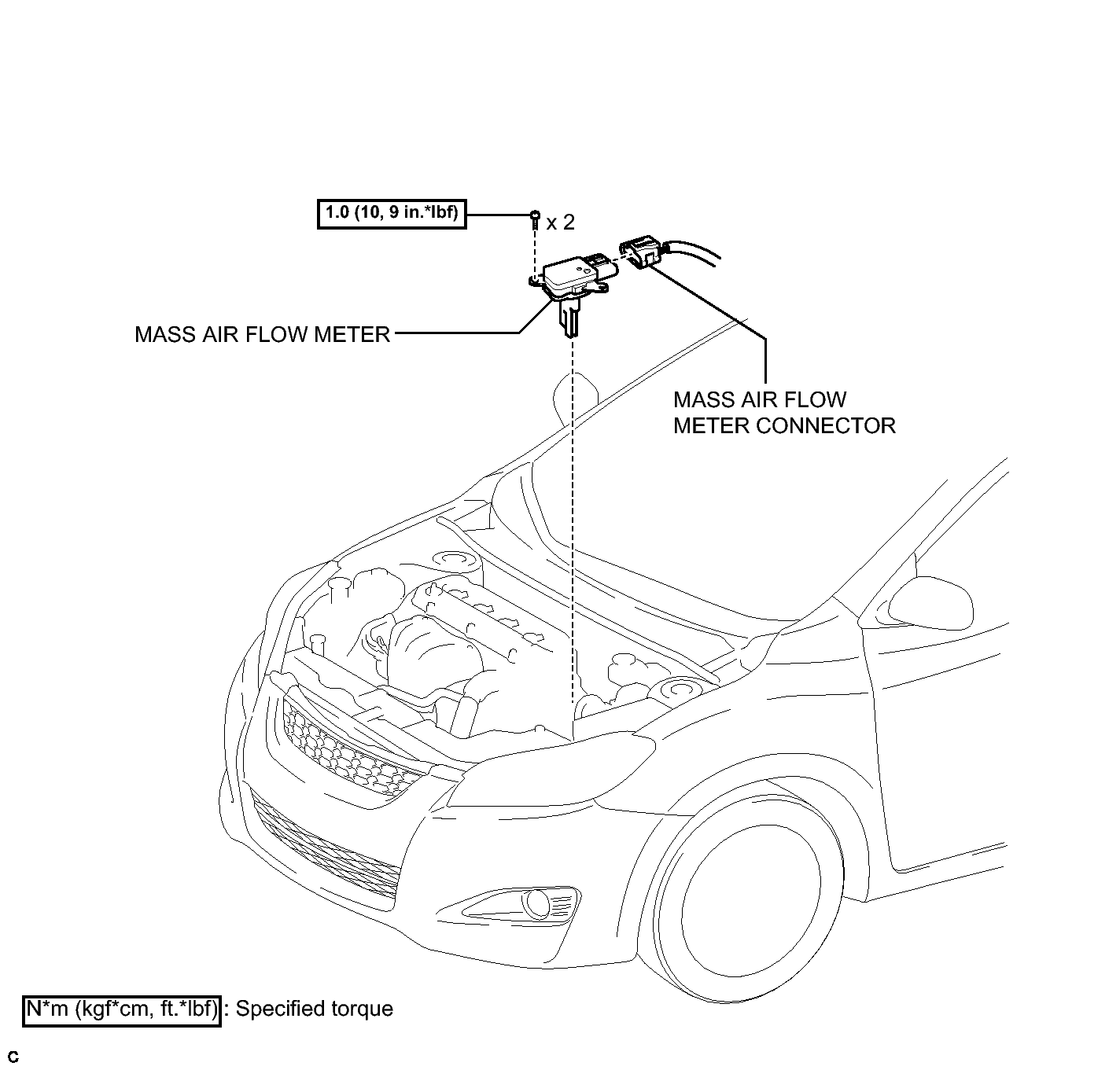 1.0 (10, 9 in.*lbf)

x 2

MASS AIR FLOW METER

MASS AIR FLOW METER CONNECTOR

N*m (kgf*cm, ft.*lbf) : Specified torque

C