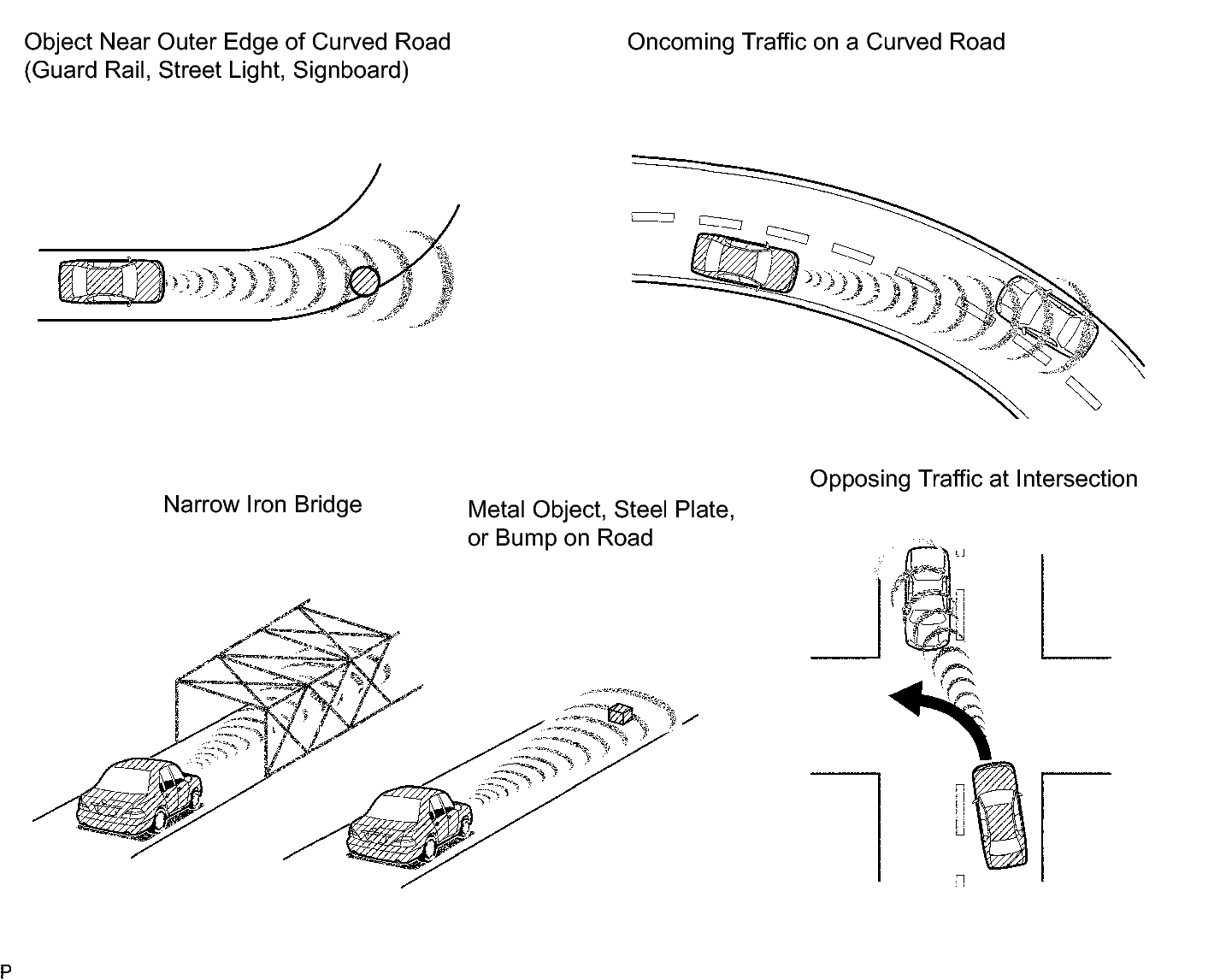 Object Near Outer Edge of Curved Road
(Guard Rail, Street Light, Signboard)

Oncoming Traffic on a Curved Road

Narrow Iron Bridge

Metal Object, Steel Plate, or Bump on Road

Opposing Traffic at Intersection

P