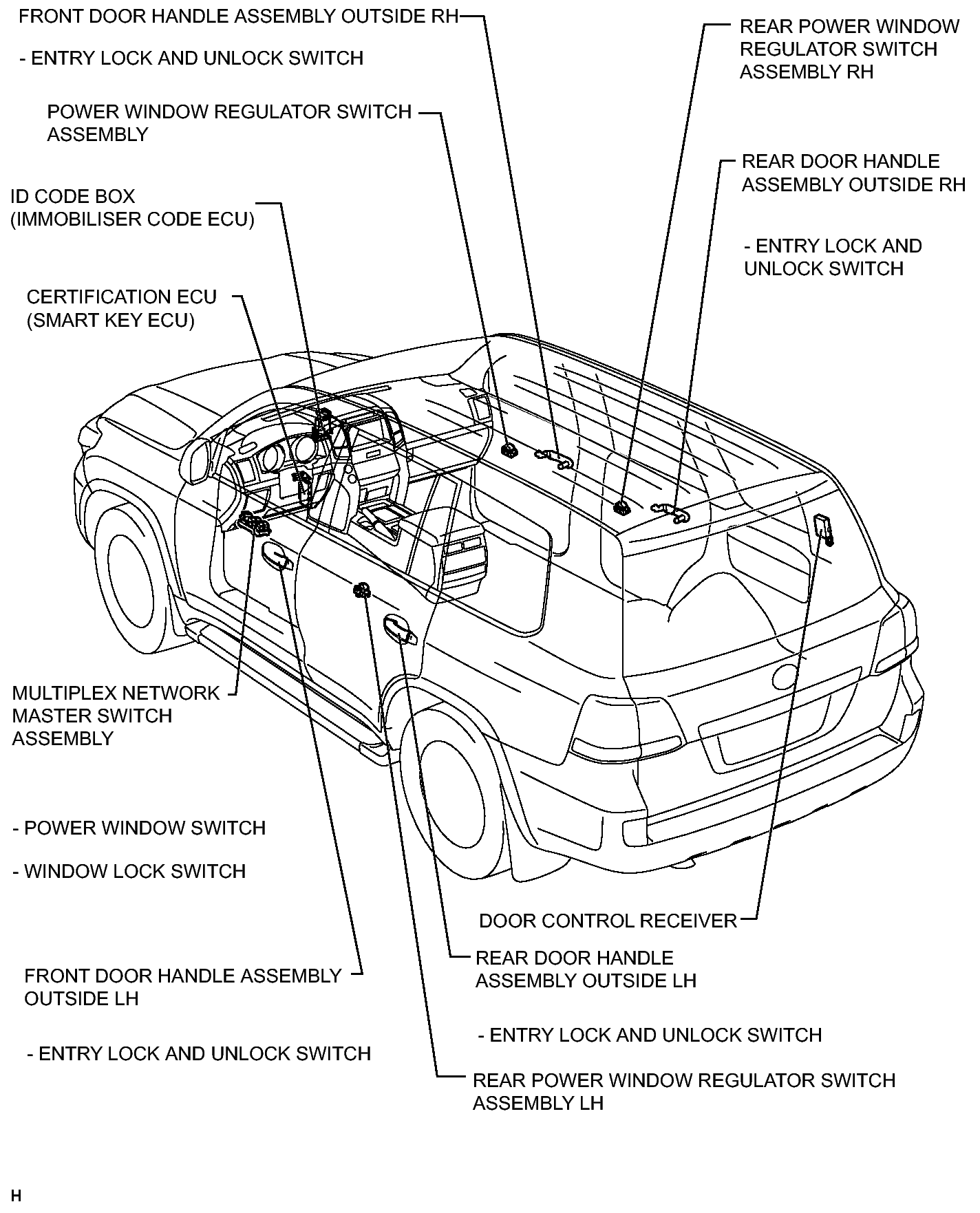 FRONT DOOR HANDLE ASSEMBLY OUTSIDE RH

- ENTRY LOCK AND UNLOCK SWITCH

POWER WINDOW REGULATOR SWITCH ASSEMBLY

ID CODE BOX (IMMOBILISER CODE ECU)

CERTIFICATION ECU (SMART KEY ECU)

REAR POWER WINDOW REGULATOR SWITCH ASSEMBLY RH

REAR DOOR HANDLE ASSEMBLY OUTSIDE RH

- ENTRY LOCK AND UNLOCK SWITCH

MULTIPLEX NETWORK MASTER SWITCH ASSEMBLY

- POWER WINDOW SWITCH

- WINDOW LOCK SWITCH

FRONT DOOR HANDLE ASSEMBLY OUTSIDE LH

- ENTRY LOCK AND UNLOCK SWITCH

DOOR CONTROL RECEIVER

REAR DOOR HANDLE ASSEMBLY OUTSIDE LH

- ENTRY LOCK AND UNLOCK SWITCH

REAR POWER WINDOW REGULATOR SWITCH ASSEMBLY LH

H