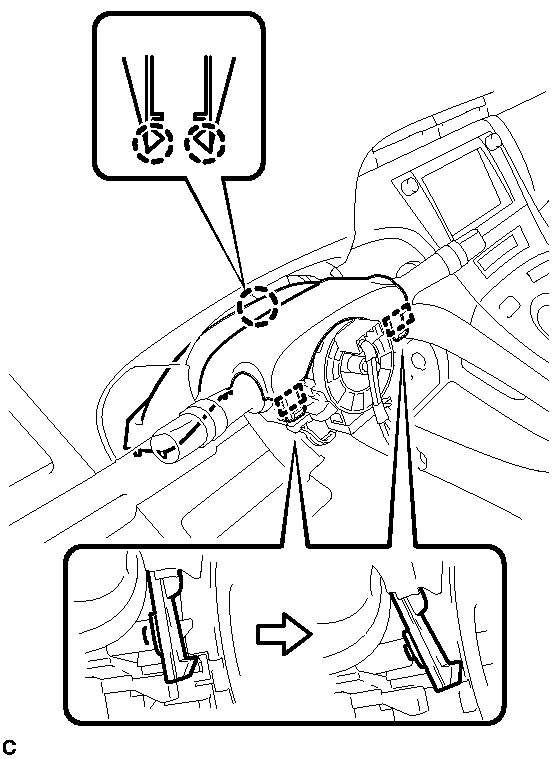 C