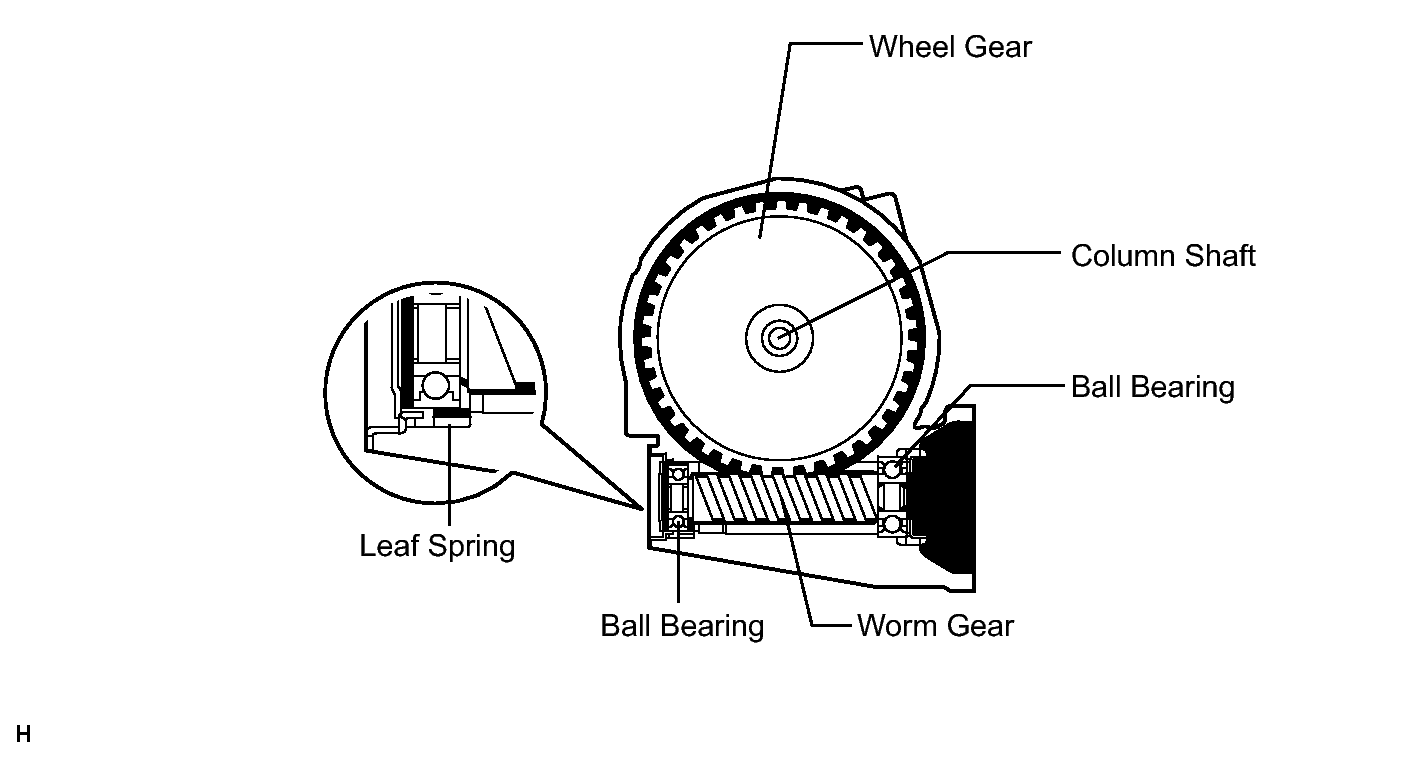 Wheel Gear

Column Shaft

Ball Bearing

Leaf Spring

Ball Bearing

Worm Gear

H