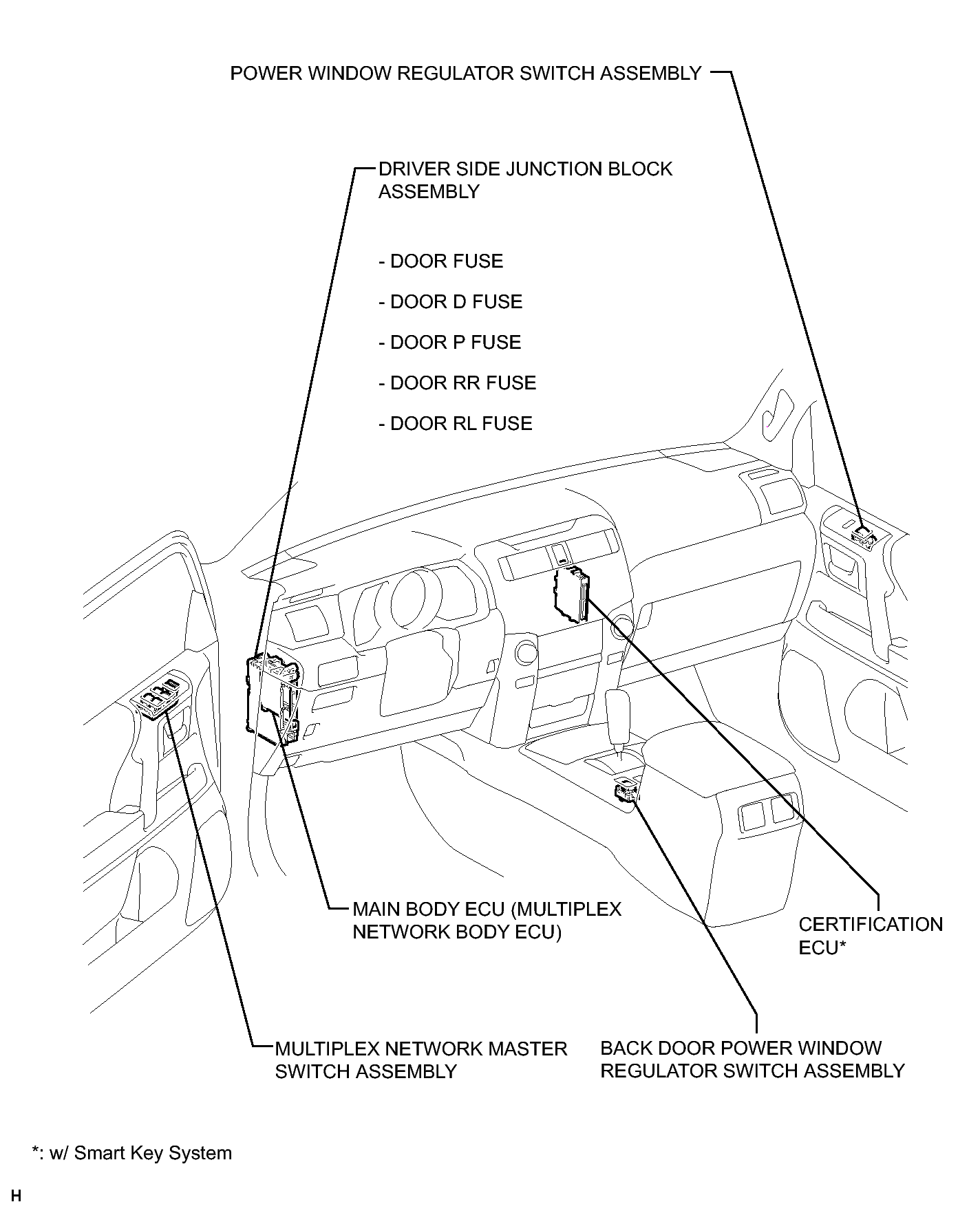 POWER WINDOW REGULATOR SWITCH ASSEMBLY

DRIVER SIDE JUNCTION BLOCK ASSEMBLY

- DOOR FUSE

- DOOR D FUSE

- DOOR P FUSE

- DOOR RR FUSE

- DOOR RL FUSE

MAIN BODY ECU (MULTIPLEX NETWORK BODY ECU)

CERTIFICATION ECU*

MULTIPLEX NETWORK MASTER SWITCH ASSEMBLY

BACK DOOR POWER WINDOW REGULATOR SWITCH ASSEMBLY

*: w/ Smart Key System

H