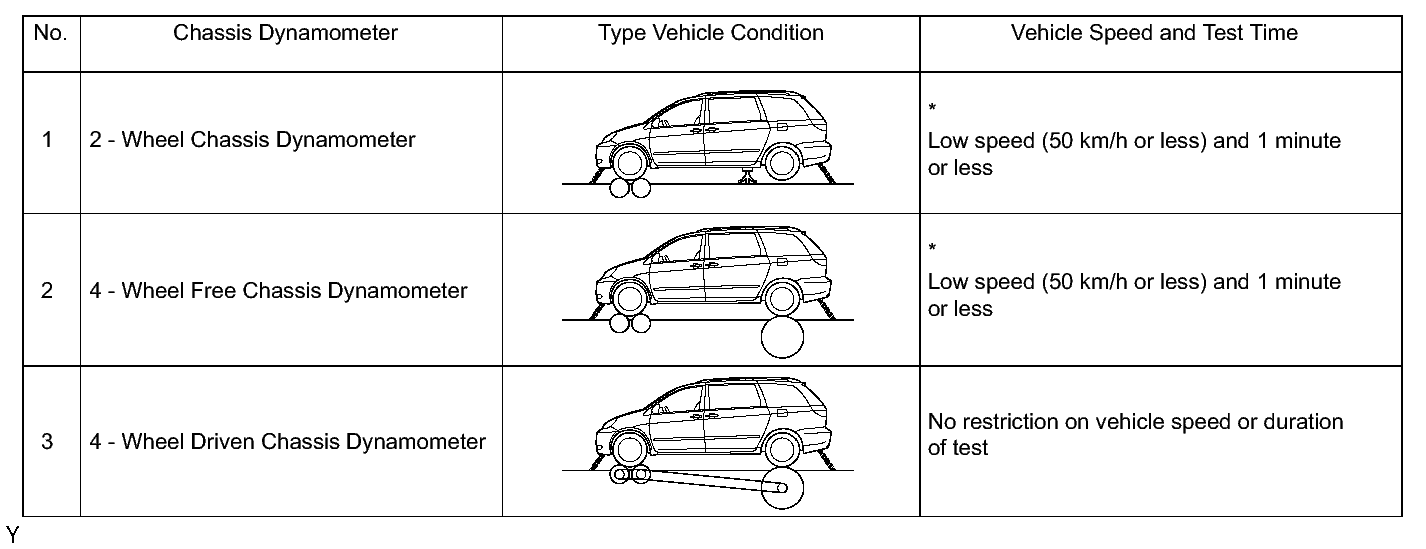 | No. | Chassis Dynamometer | Type Vehicle Condition | Vehicle Speed and Test Time |
|---|---|---|---|
| 1 | 2 - Wheel Chassis Dynamometer | | * Low speed (50 km/h or less) and 1 minute or less |
| 2 | 4 - Wheel Free Chassis Dynamometer | | * Low speed (50 km/h or less) and 1 minute or less |
| 3 | 4 - Wheel Driven Chassis Dynamometer | | No restriction on vehicle speed or duration of test |

Y