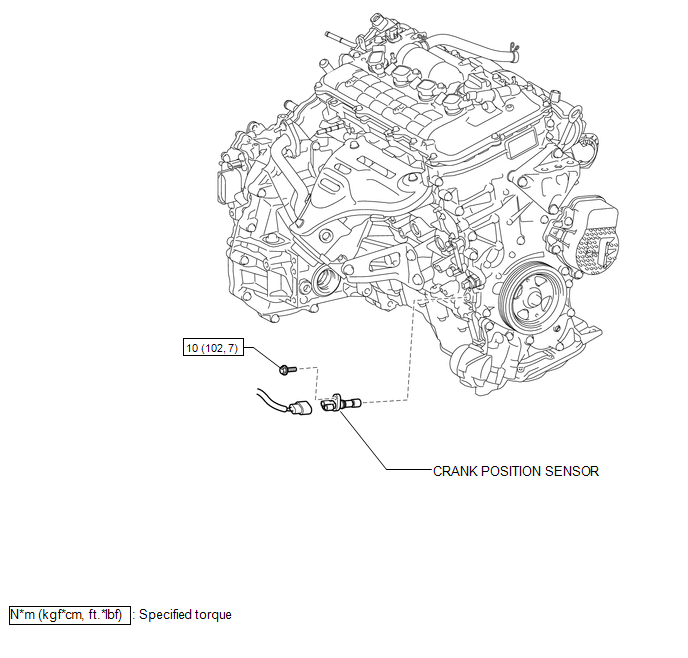 10 (102, 7)

CRANK POSITION SENSOR

N*m (kgf*cm, ft.*lbf) : Specified torque