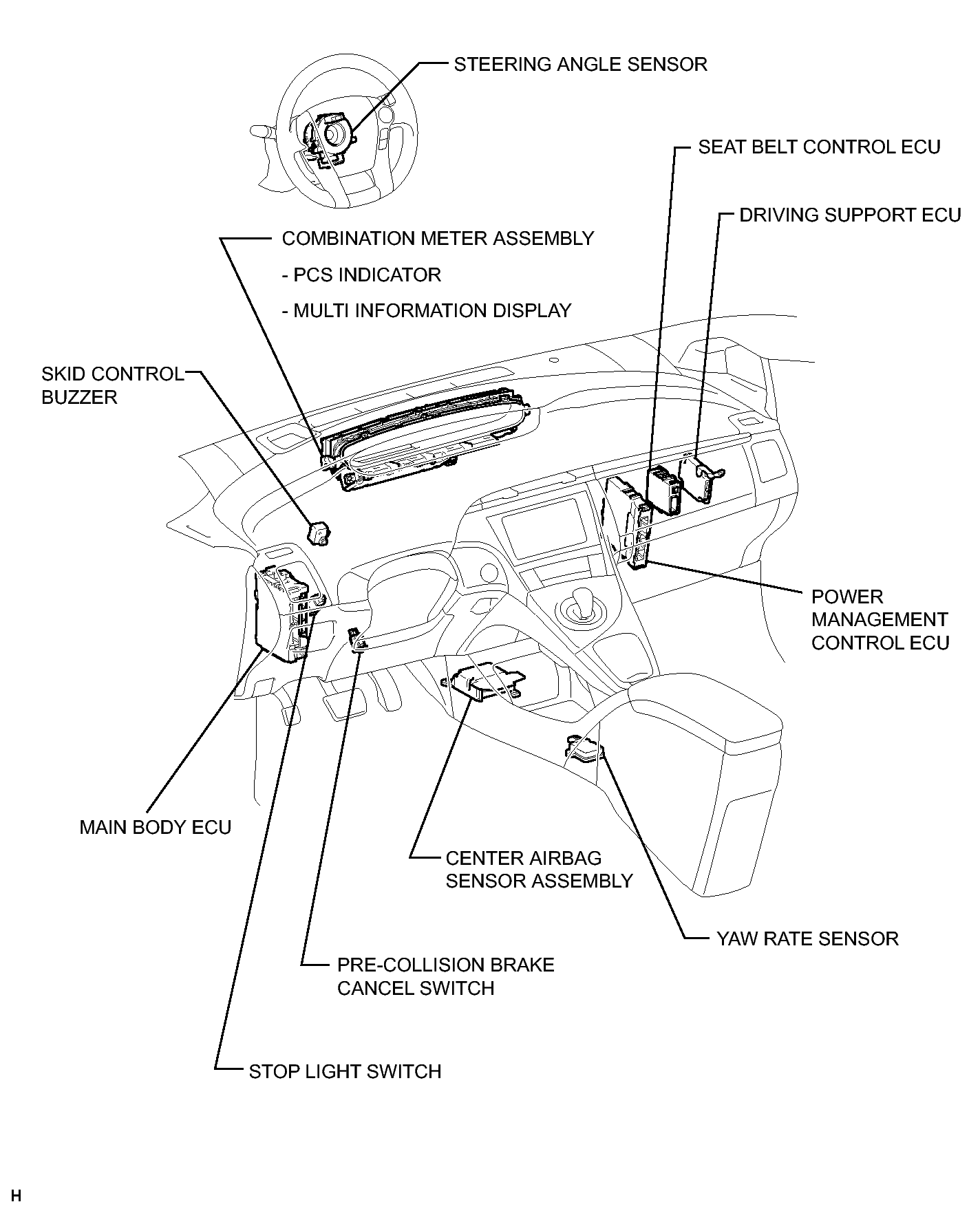 STEERING ANGLE SENSOR

SEAT BELT CONTROL ECU

DRIVING SUPPORT ECU

COMBINATION METER ASSEMBLY

- PCS INDICATOR

- MULTI INFORMATION DISPLAY

SKID CONTROL BUZZER

POWER MANAGEMENT CONTROL ECU

MAIN BODY ECU

CENTER AIRBAG SENSOR ASSEMBLY

YAW RATE SENSOR

PRE-COLLISION BRAKE CANCEL SWITCH

STOP LIGHT SWITCH

H