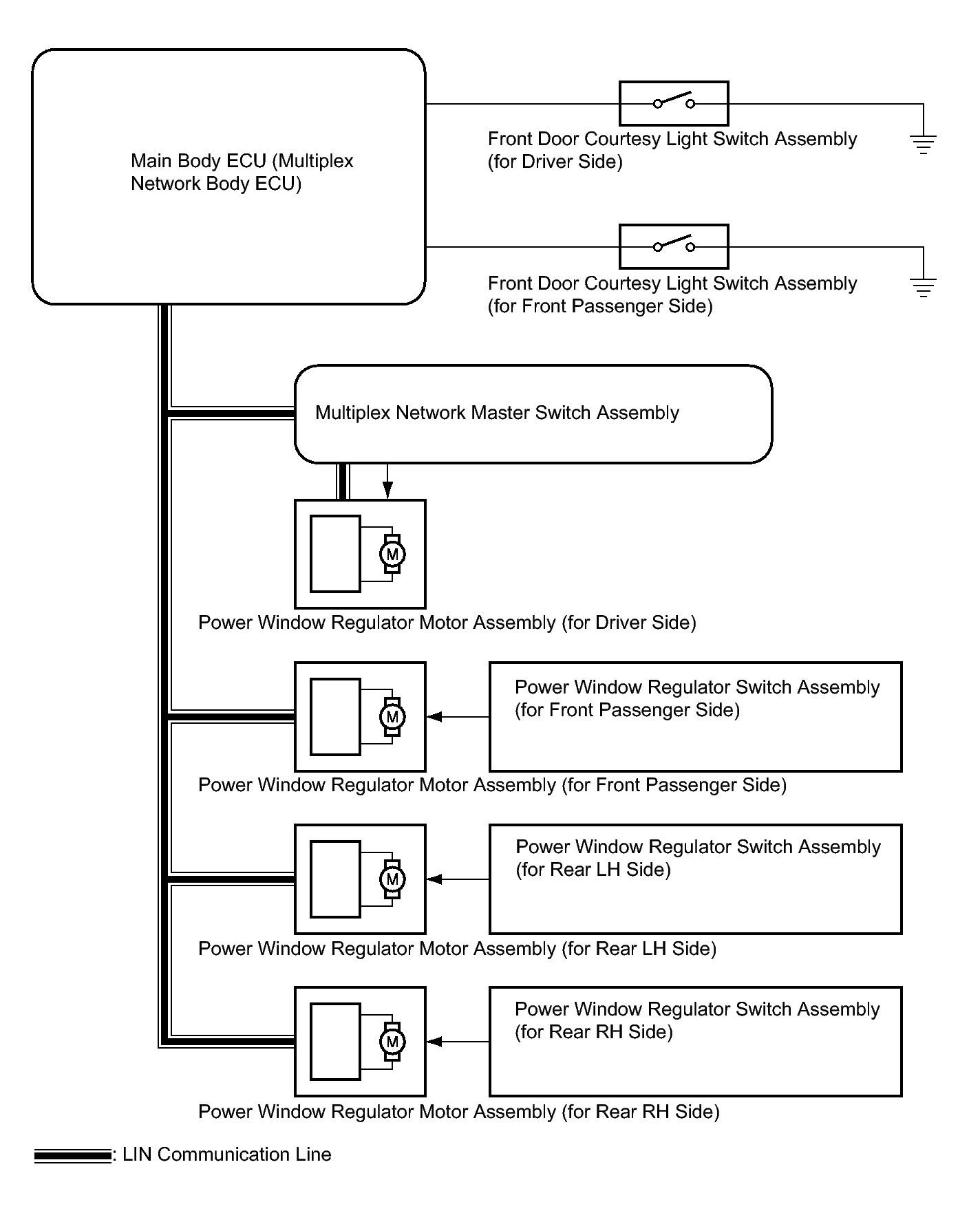 Main Body ECU (Multiplex Network Body ECU)

Front Door Courtesy Light Switch Assembly (for Driver Side)

Front Door Courtesy Light Switch Assembly (for Front Passenger Side)

Multiplex Network Master Switch Assembly

M

Power Window Regulator Motor Assembly (for Driver Side)

M

Power Window Regulator Switch Assembly (for Front Passenger Side)

Power Window Regulator Motor Assembly (for Front Passenger Side)

M

Power Window Regulator Switch Assembly (for Rear LH Side)

Power Window Regulator Motor Assembly (for Rear LH Side)

M

Power Window Regulator Switch Assembly (for Rear RH Side)

Power Window Regulator Motor Assembly (for Rear RH Side)

: LIN Communication Line